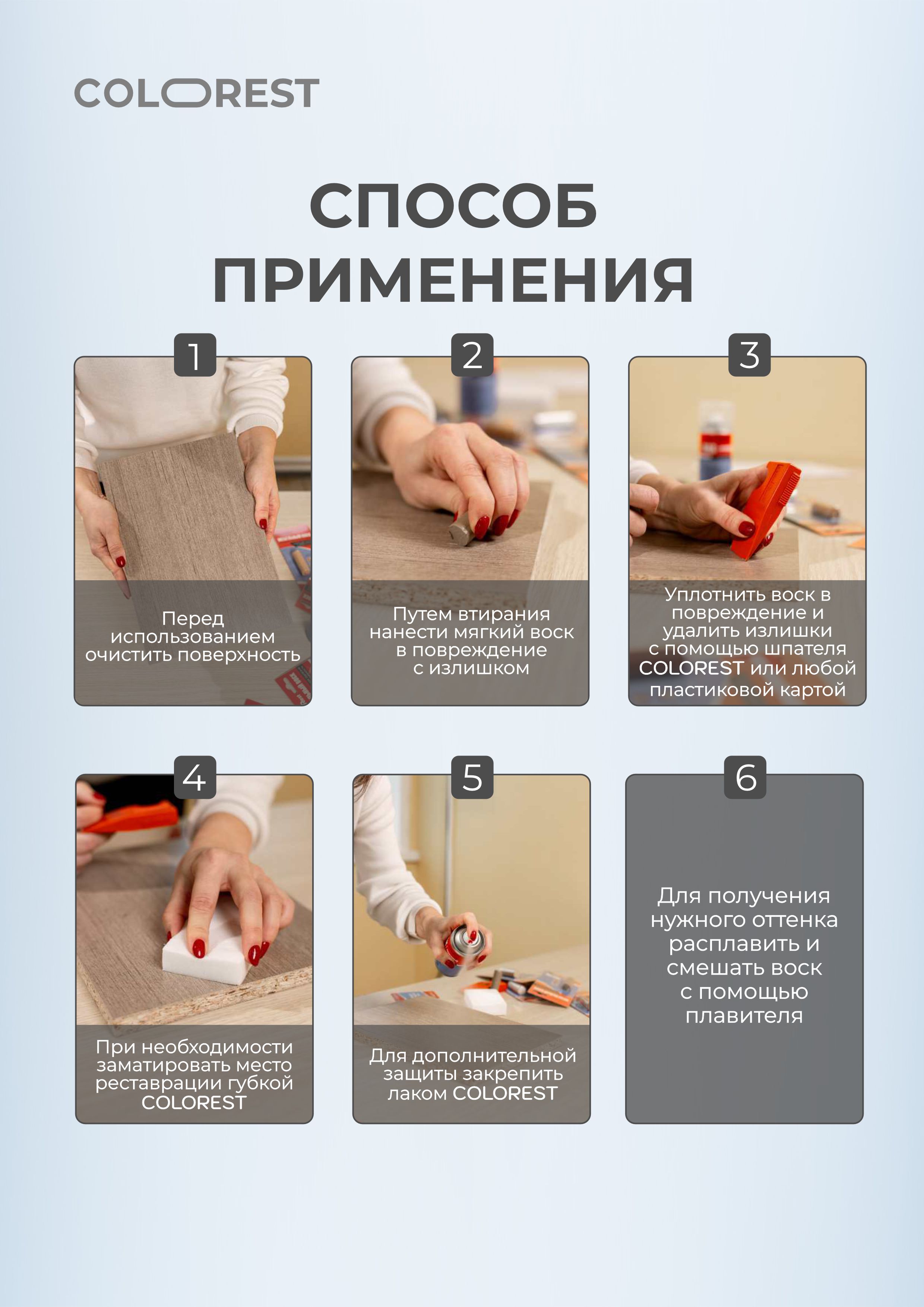 COLOREST

СПОСОБ ПРИМЕНЕНИЯ

1

Перед использованием очистить поверхность

2

Путем втирания нанести мягкий воск в повреждение с излишком

3

Уплотнить воск в повреждение и удалить излишки с помощью шпателя COLOREST или любой пластиковой картой

4

При необходимости заматировать место реставрации губкой COLOREST

5

Для дополнительной защиты закрепить лаком COLOREST

6

Для получения нужного оттенка расплавить и смешать воск с помощью плавителя