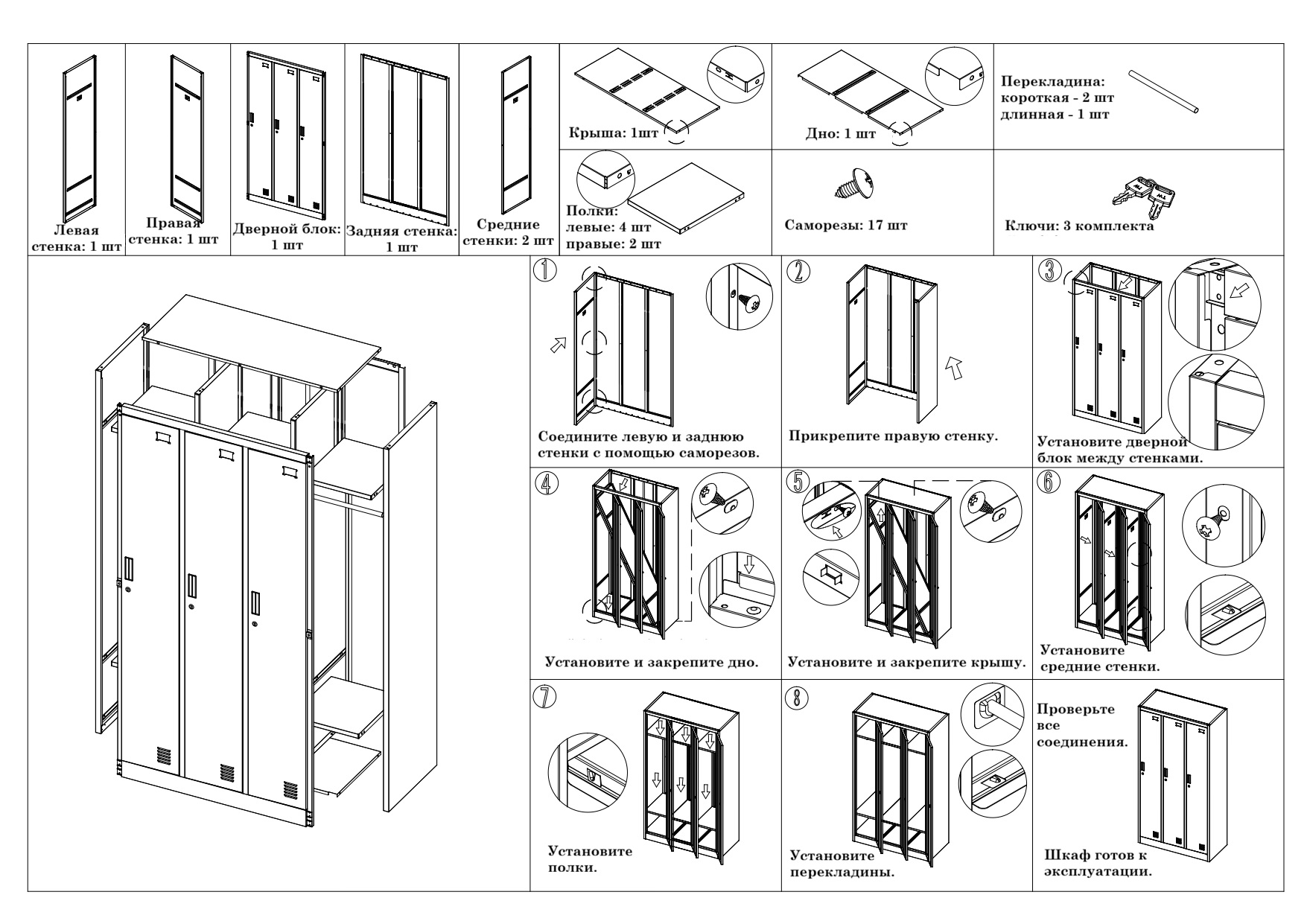 Левая стенка: 1 шт

Правая стенка: 1 шт

Дверной блок: 1 шт

Задняя стенка: 1 шт

Средние стенки: 2 шт

Крыша: 1шт

Дно: 1 шт

Перекладина: короткая - 2 шт длинная - 1 шт

Полки: левые: 4 шт правые: 2 шт

Саморезы: 17 шт

Ключи: 3 комплекта

① Соедините левую и заднюю стенки с помощью саморезов.

② Прикрепите правую стенку.

③ Установите дверной блок между стенками.

④ Установите и закрепите дно.

⑤ Установите и закрепите крышу.

⑥ Установите средние стенки.

⑦ Установите полки.

⑧ Установите перекладины.

Проверьте все соединения.

Шкаф готов к эксплуатации.