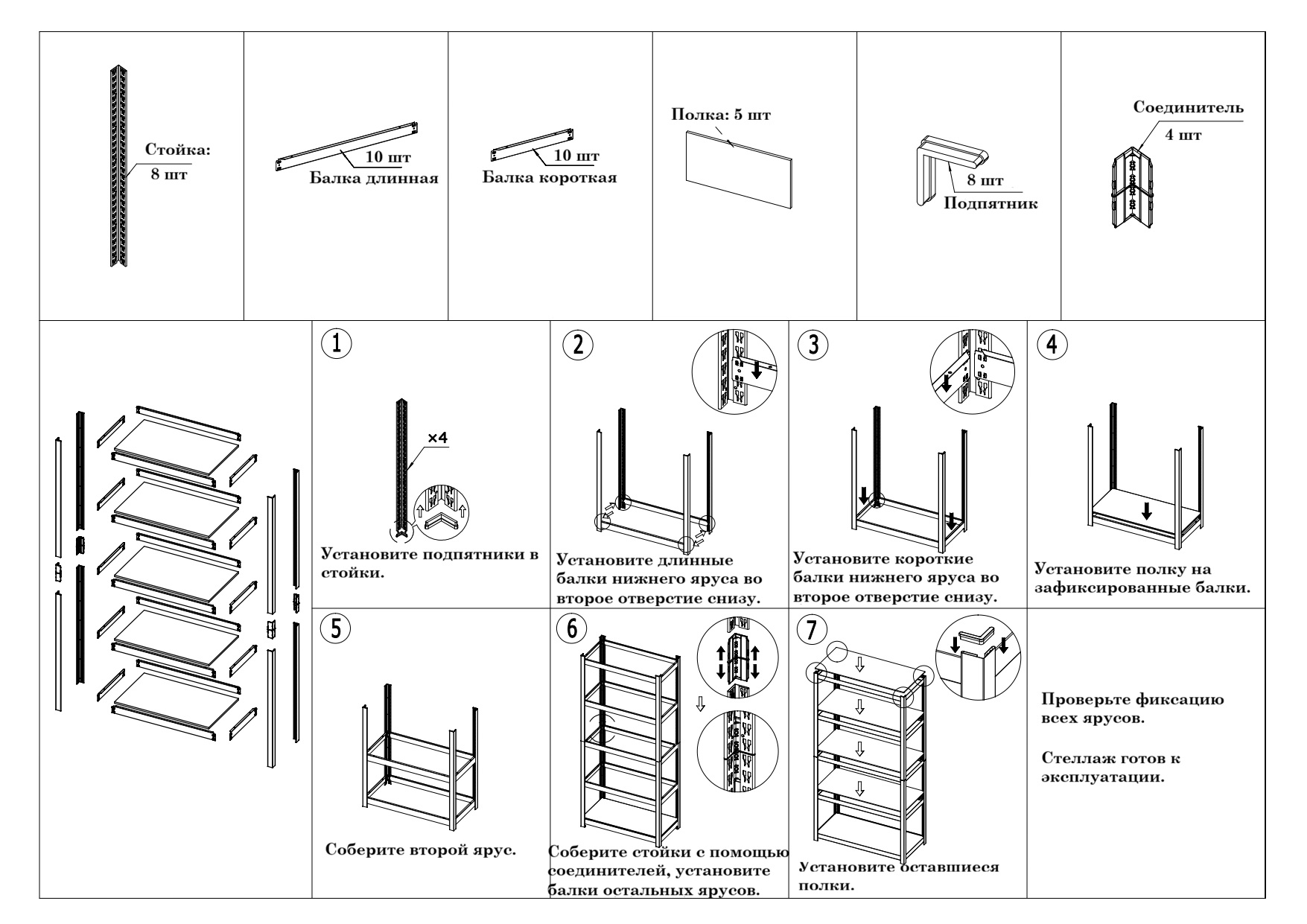 Стойка:
8 шт

10 шт
Балка длинная

10 шт
Балка короткая

Полка: 5 шт

8 шт
Подпятник

Соединитель
4 шт

1
×4
Установите подпятники в стойки.

2
Установите длинные балки нижнего яруса во второе отверстие снизу.

3
Установите короткие балки нижнего яруса во второе отверстие снизу.

4
Установите полку на зафиксированные балки.

5
Соберите второй ярус.

6
Соберите стойки с помощью соединителей, установите балки остальных ярусов.

7
Установите оставшиеся полки.

Проверьте фиксацию всех ярусов.

Стеллаж готов к эксплуатации.