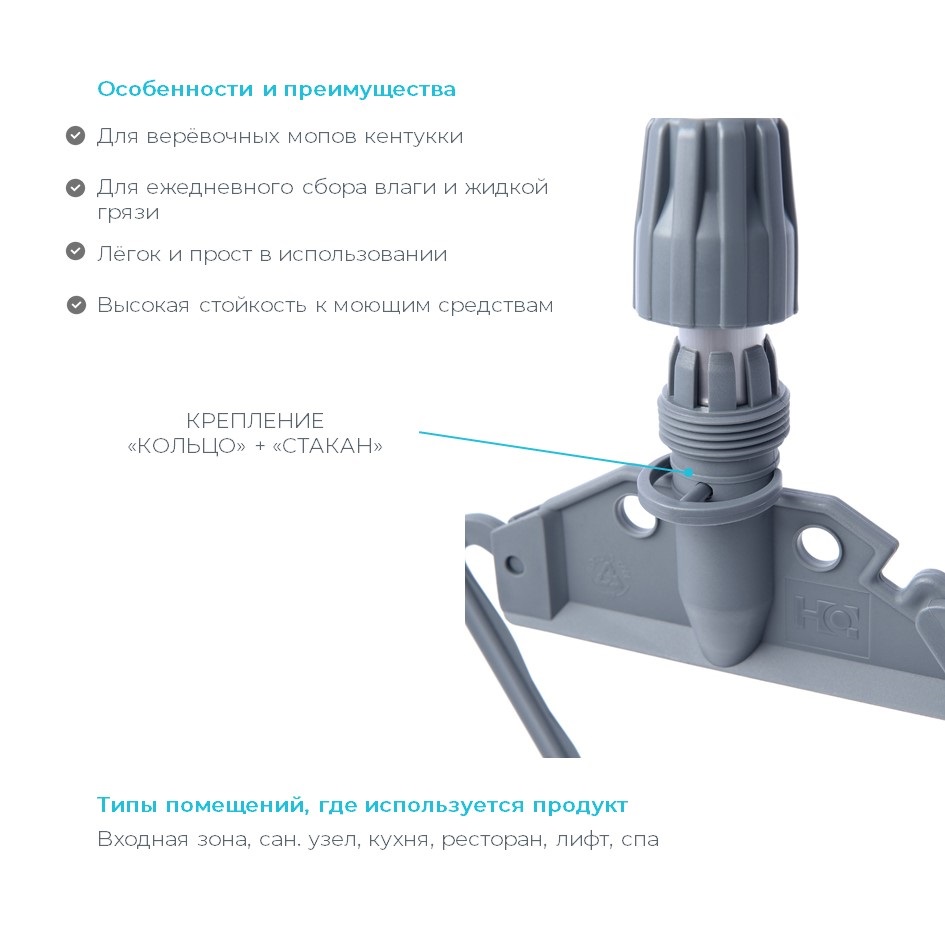 Особенности и преимущества

Для верёвочных мопов кентукки

Для ежедневного сбора влаги и жидкой грязи

Лёгок и прост в использовании

Высокая стойкость к моющим средствам

КРЕПЛЕНИЕ «КОЛЬЦО» + «СТАКАН»

HQ

Типы помещений, где используется продукт

Входная зона, сан. узел, кухня, ресторан, лифт, спа