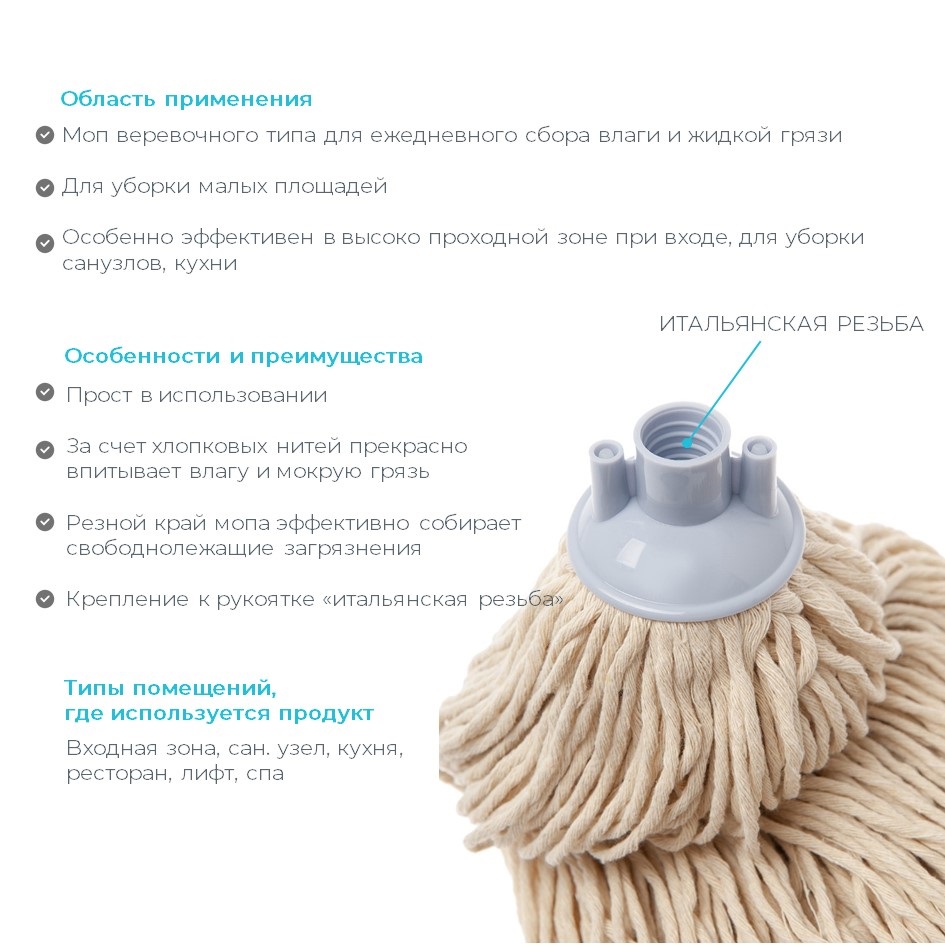 Область применения

Моп веревочного типа для ежедневного сбора влаги и жидкой грязи

Для уборки малых площадей

Особенно эффективен в высоко проходной зоне при входе, для уборки санузлов, кухни

ИТАЛЬЯНСКАЯ РЕЗЬБА

Особенности и преимущества

Прост в использовании

За счет хлопковых нитей прекрасно впитывает влагу и мокрую грязь

Резной край мопа эффективно собирает свободнолежащие загрязнения

Крепление к рукоятке «итальянская резьба»

Типы помещений, где используется продукт

Входная зона, сан. узел, кухня, ресторан, лифт, спа