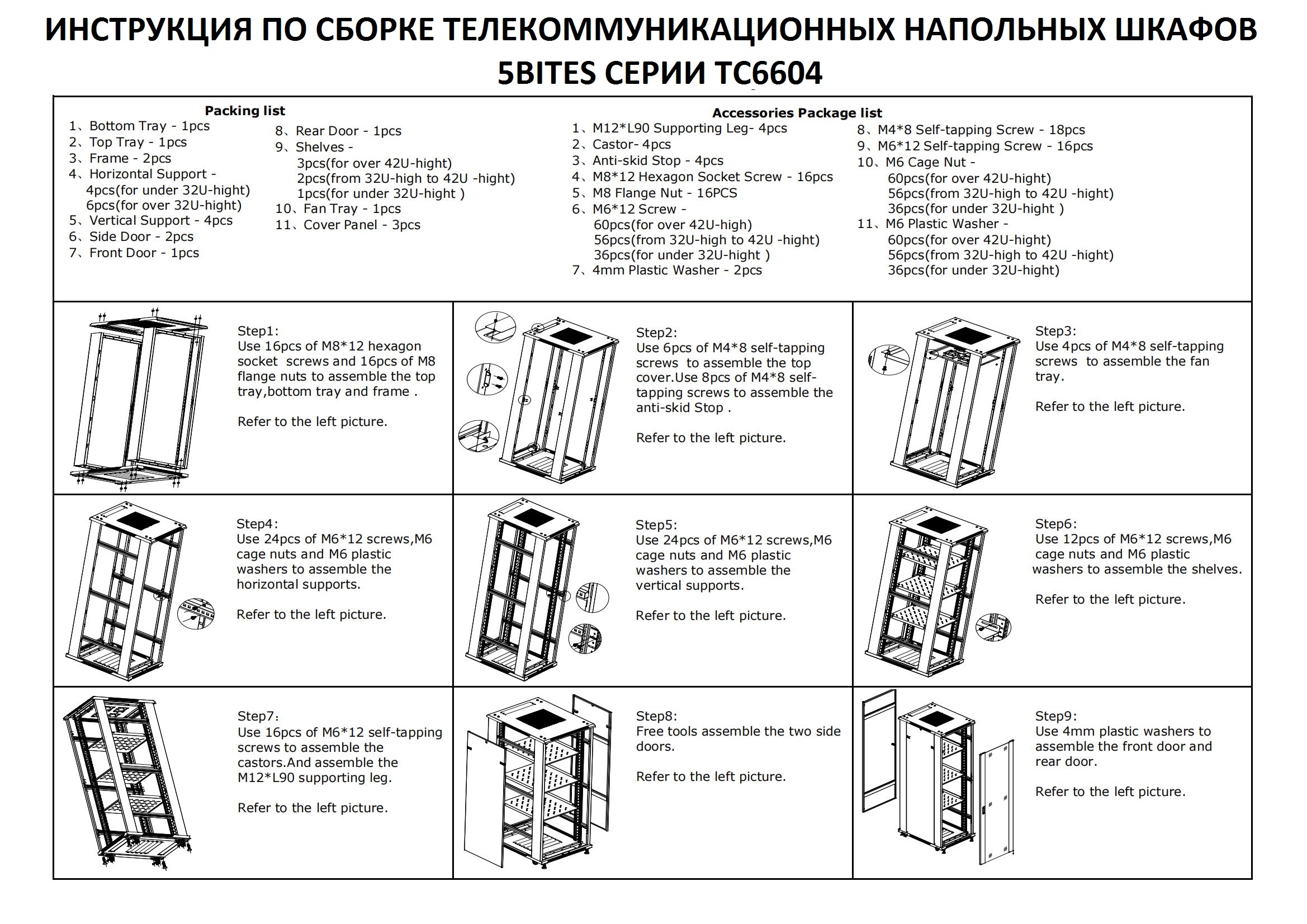 ИНСТРУКЦИЯ ПО СБОРКЕ ТЕЛЕКОММУНИКАЦИОННЫХ НАПОЛЬНЫХ ШКАФОВ 5BITES СЕРИИ TC6604

Packing list

1、Bottom Tray - 1pcs
2、Top Tray - 1pcs
3、Frame - 2pcs
4、Horizontal Support -
4pcs(for under 32U-hight)
6pcs(for over 32U-hight)
5、Vertical Support - 4pcs
6、Side Door - 2pcs
7、Front Door - 1pcs

8、Rear Door - 1pcs
9、Shelves -
3pcs(for over 42U-hight)
2pcs(from 32U-high to 42U -hight)
1pcs(for under 32U-hight )
10、Fan Tray - 1pcs
11、Cover Panel - 3pcs

Accessories Package list

1、M12*L90 Supporting Leg- 4pcs
2、Castor- 4pcs
3、Anti-skid Stop - 4pcs
4、M8*12 Hexagon Socket Screw - 16pcs
5、M8 Flange Nut - 16PCS
6、M6*12 Screw -
60pcs(for over 42U-high)
56pcs(from 32U-high to 42U -hight)
36pcs(for under 32U-hight )
7、4mm Plastic Washer - 2pcs

8、M4*8 Self-tapping Screw - 18pcs
9、M6*12 Self-tapping Screw - 16pcs
10、M6 Cage Nut -
60pcs(for over 42U-hight)
56pcs(from 32U-high to 42U -hight)
36pcs(for under 32U-hight )
11、M6 Plastic Washer -
60pcs(for over 42U-hight)
56pcs(from 32U-high to 42U -hight)
36pcs(for under 32U-hight)

Step1:
Use 16pcs of M8*12 hexagon socket screws and 16pcs of M8 flange nuts to assemble the top tray,bottom tray and frame .

Refer to the left picture.

Step2:
Use 6pcs of M4*8 self-tapping screws to assemble the top cover.Use 8pcs of M4*8 self-tapping screws to assemble the anti-skid Stop .

Refer to the left picture.

Step3:
Use 4pcs of M4*8 self-tapping screws to assemble the fan tray.

Refer to the left picture.

Step4:
Use 24pcs of M6*12 screws,M6 cage nuts and M6 plastic washers to assemble the horizontal supports.

Refer to the left picture.

Step5:
Use 24pcs of M6*12 screws,M6 cage nuts and M6 plastic washers to assemble the vertical supports.

Refer to the left picture.

Step6:
Use 12pcs of M6*12 screws,M6 cage nuts and M6 plastic washers to assemble the shelves.

Refer to the left picture.

Step7:
Use 16pcs of M6*12 self-tapping screws to assemble the castors.And assemble the M12*L90 supporting leg.

Refer to the left picture.

Step8:
Free tools assemble the two side doors.

Refer to the left picture.

Step9:
Use 4mm plastic washers to assemble the front door and rear door.

Refer to the left picture.