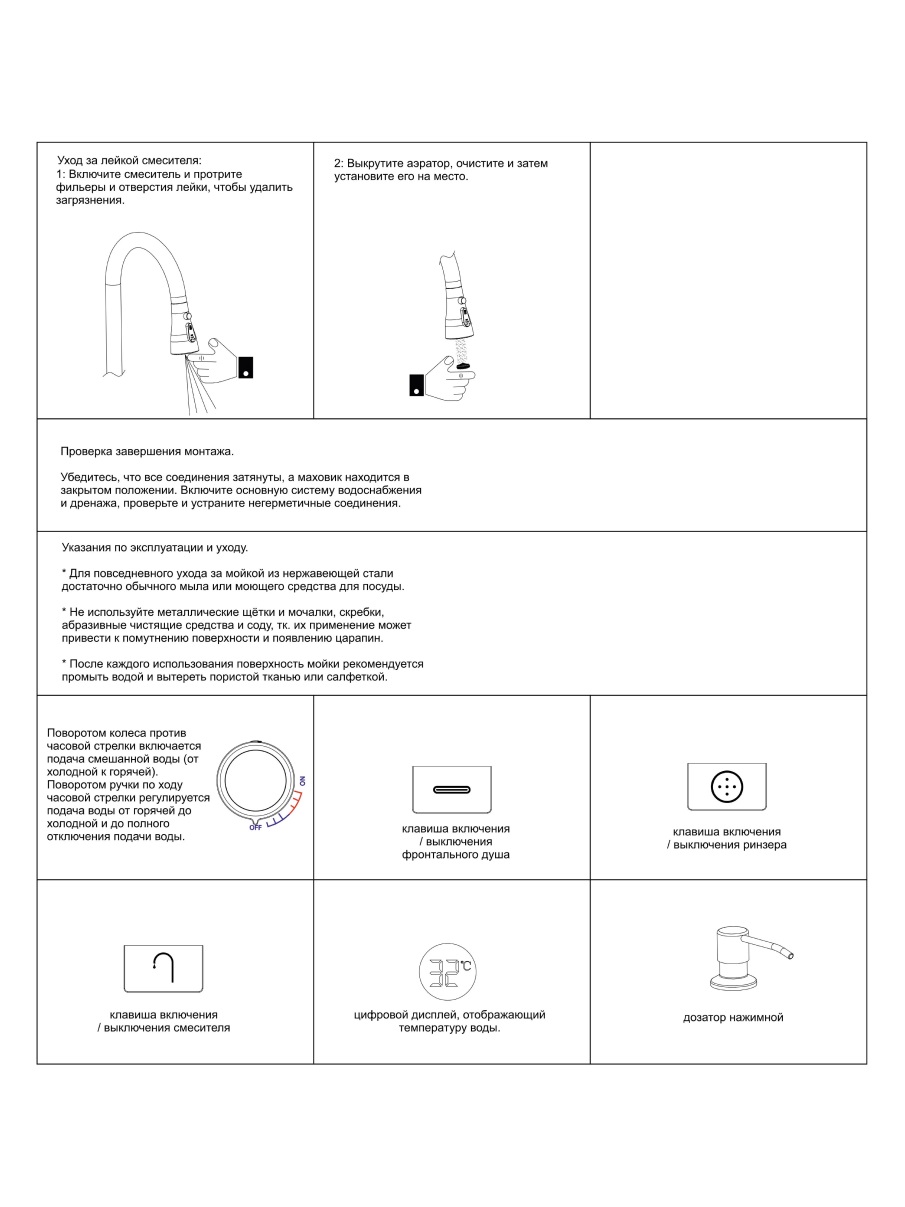 Уход за лейкой смесителя:
1: Включите смеситель и протрите фильеры и отверстия лейки, чтобы удалить загрязнения.

2: Выкрутите аэратор, очистите и затем установите его на место.

Проверка завершения монтажа.

Убедитесь, что все соединения затянуты, а маховик находится в закрытом положении. Включите основную систему водоснабжения и дренажа, проверьте и устраните негерметичные соединения.

Указания по эксплуатации и уходу.

* Для повседневного ухода за мойкой из нержавеющей стали достаточно обычного мыла или моющего средства для посуды.

* Не используйте металлические щётки и мочалки, скребки, абразивные чистящие средства и соду, тк. их применение может привести к помутнению поверхности и появлению царапин.

* После каждого использования поверхность мойки рекомендуется промыть водой и вытереть пористой тканью или салфеткой.

Поворотом колеса против часовой стрелки включается подача смешанной воды (от холодной к горячей). Поворотом ручки по ходу часовой стрелки регулируется подача воды от горячей до холодной и до полного отключения подачи воды.

ON
OFF

клавиша включения / выключения фронтального душа

клавиша включения / выключения ринзера

клавиша включения / выключения смесителя

32°C

цифровой дисплей, отображающий температуру воды.

дозатор нажимной