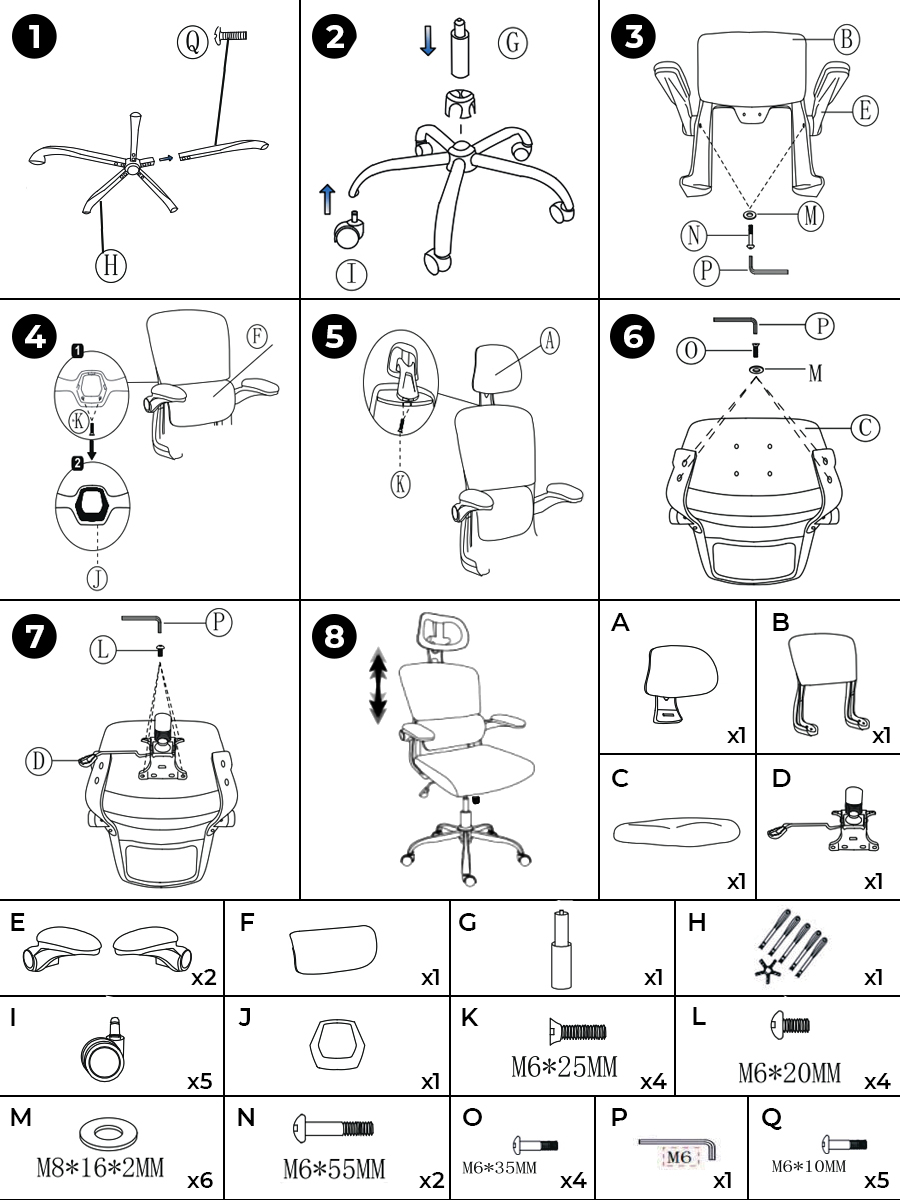 1
Q
H

2
G
I

3
B
E
M
N
P

4
1
F
K
2
J

5
A
K

6
P
O
M
C

7
P
L
D

8

A
x1

B
x1

C
x1

D
x1

E
x2

F
x1

G
x1

H
x1

I
x5

J
x1

K
M6*25MM
x4

L
M6*20MM
x4

M
M8*16*2MM
x6

N
M6*55MM
x2

O
M6*35MM
x4

P
M6
x1

Q
M6*10MM
x5