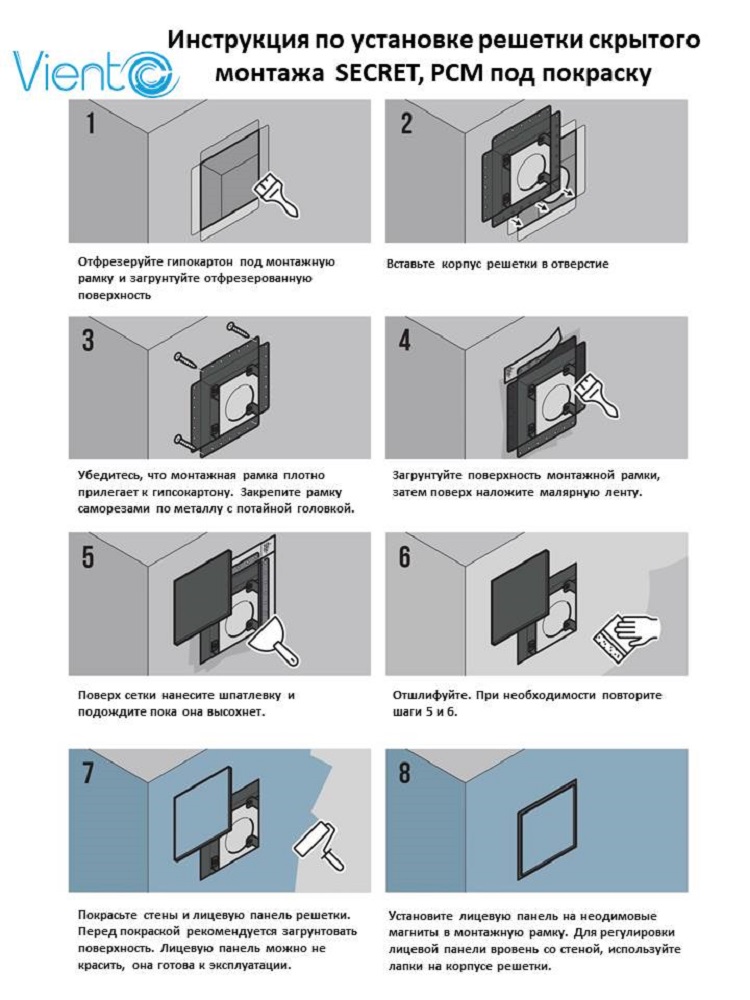 Viento

Инструкция по установке решетки скрытого монтажа SECRET, PCM под покраску

1

Отфрезеруйте гипокартон под монтажную рамку и загрунтуйте отфрезерованную поверхность

2

Вставьте корпус решетки в отверстие

3

Убедитесь, что монтажная рамка плотно прилегает к гипсокартону. Закрепите рамку саморезами по металлу с потайной головкой.

4

Загрунтуйте поверхность монтажной рамки, затем поверх наложите малярную ленту.

5

Поверх сетки нанесите шпатлевку и подождите пока она высохнет.

6

Отшлифуйте. При необходимости повторите шаги 5 и 6.

7

Покрасьте стены и лицевую панель решетки. Перед покраской рекомендуется загрунтовать поверхность. Лицевую панель можно не красить, она готова к эксплуатации.

8

Установите лицевую панель на неодимовые магниты в монтажную рамку. Для регулировки лицевой панели вровень со стеной, используйте лапки на корпусе решетки.