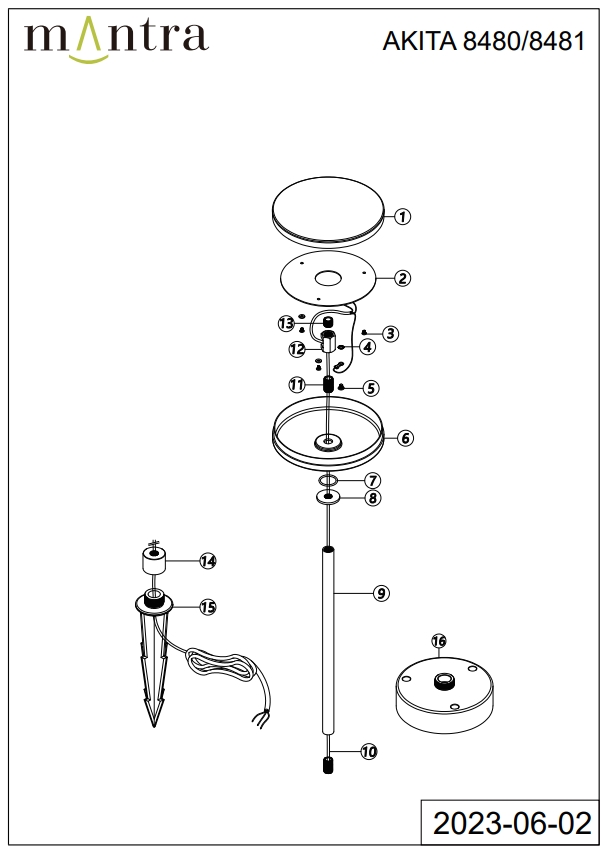 mantra

AKITA 8480/8481

1
2
13
3
12
4
11
5
6
7
8
14
9
15
16
10

2023-06-02