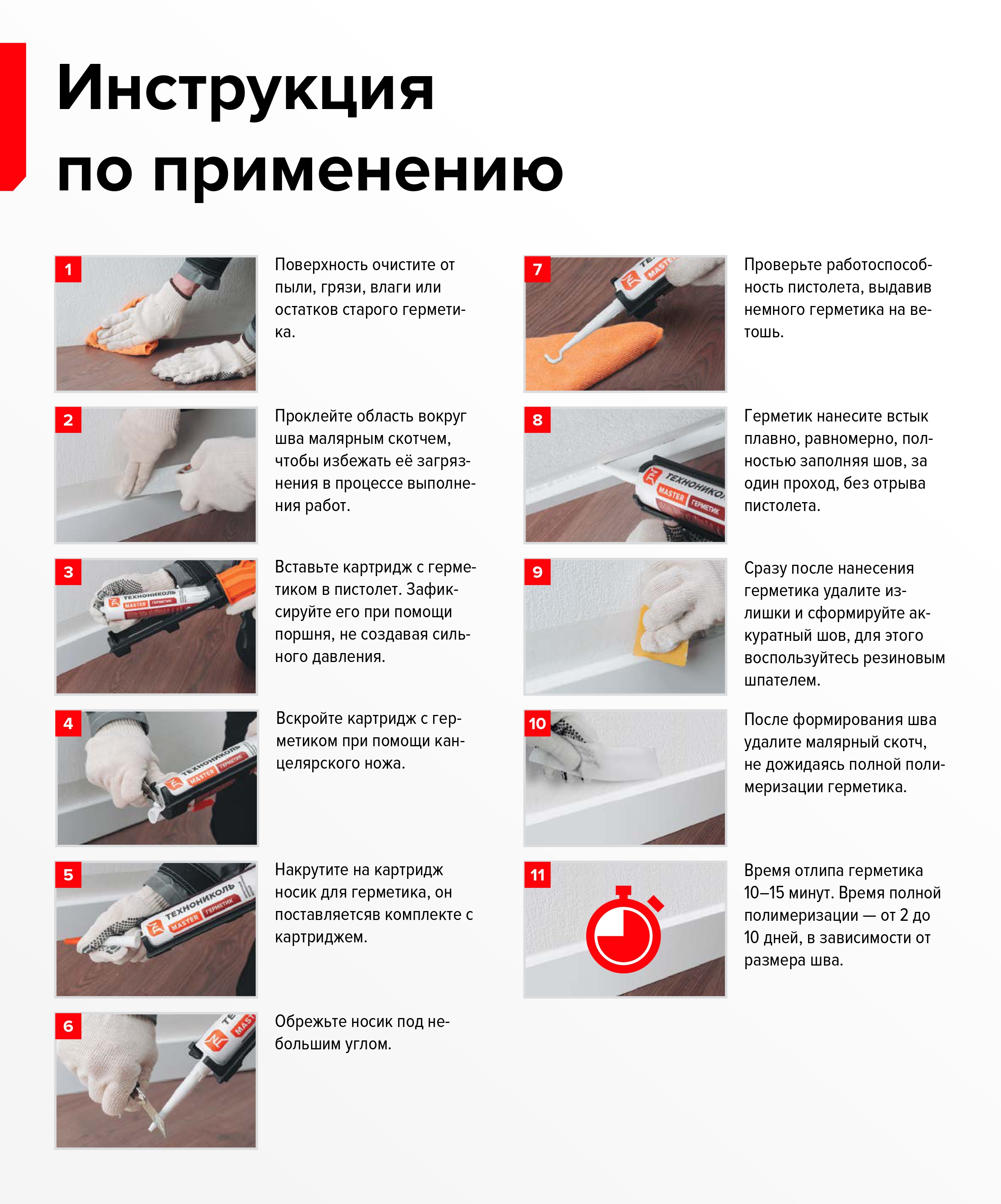 Инструкция по применению

1

Поверхность очистите от пыли, грязи, влаги или остатков старого герметика.

2

Проклейте область вокруг шва малярным скотчем, чтобы избежать её загрязнения в процессе выполнения работ.

3

ТЕХНОНИКОЛЬ MASTER ГЕРМЕТИК

Вставьте картридж с герметиком в пистолет. Зафиксируйте его при помощи поршня, не создавая сильного давления.

4

ТЕХНОНИКОЛЬ MASTER ГЕРМЕТИК

Вскройте картридж с герметиком при помощи канцелярского ножа.

5

ТЕХНОНИКОЛЬ MASTER ГЕРМЕТИК

Накрутите на картридж носик для герметика, он поставляетсяв комплекте с картриджем.

6

Обрежьте носик под небольшим углом.

7

Проверьте работоспособность пистолета, выдавив немного герметика на ветошь.

8

ТЕХНОНИКОЛ MASTER ГЕРМЕТИК

Герметик нанесите встык плавно, равномерно, полностью заполняя шов, за один проход, без отрыва пистолета.

9

Сразу после нанесения герметика удалите излишки и сформируйте аккуратный шов, для этого воспользуйтесь резиновым шпателем.

10

После формирования шва удалите малярный скотч, не дожидаясь полной полимеризации герметика.

11

Время отлипа герметика 10–15 минут. Время полной полимеризации — от 2 до 10 дней, в зависимости от размера шва.