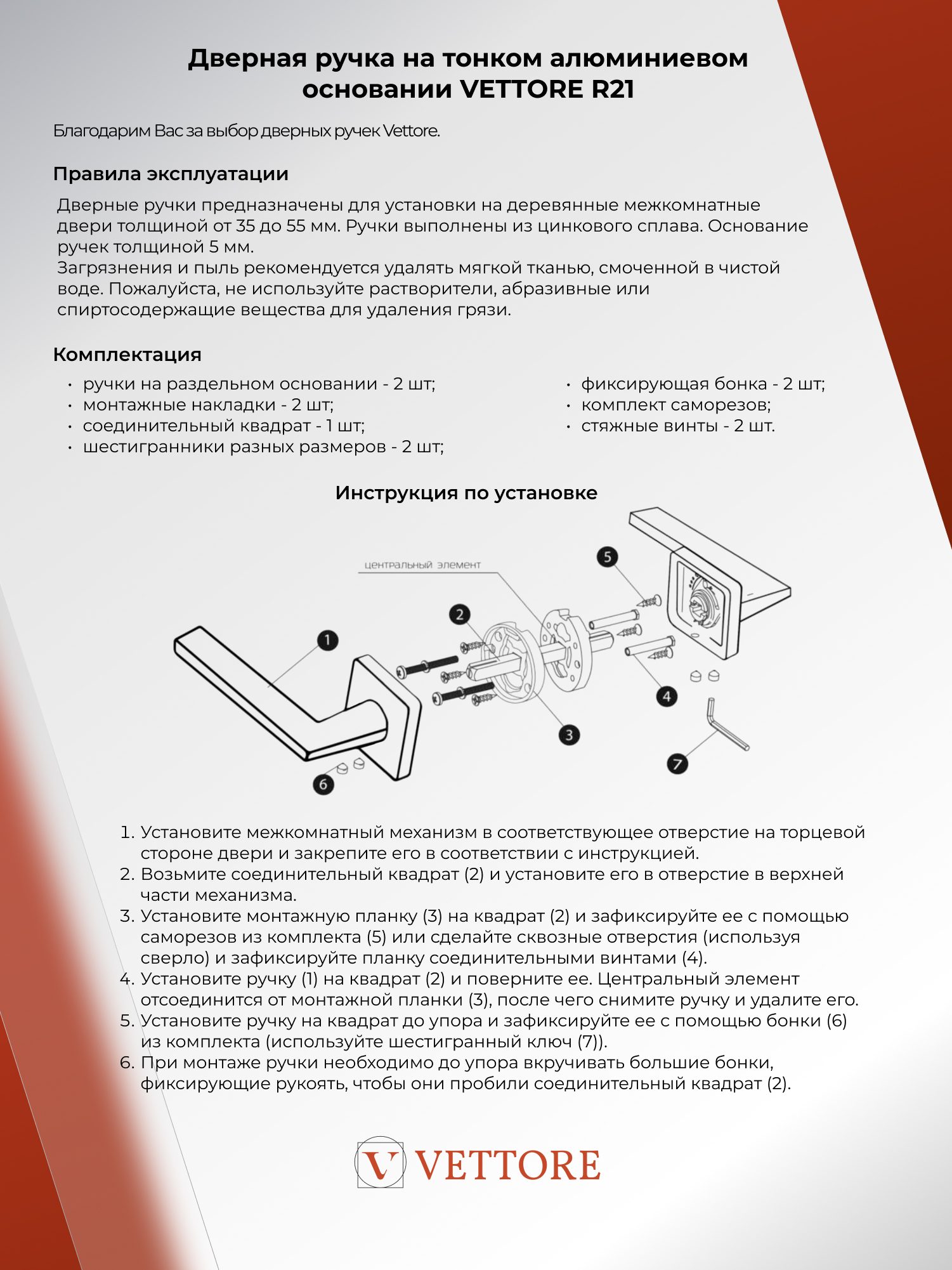 Дверная ручка на тонком алюминиевом основании VETTORE R21

Благодарим Вас за выбор дверных ручек Vettore.

Правила эксплуатации

Дверные ручки предназначены для установки на деревянные межкомнатные двери толщиной от 35 до 55 мм. Ручки выполнены из цинкового сплава. Основание ручек толщиной 5 мм.
Загрязнения и пыль рекомендуется удалять мягкой тканью, смоченной в чистой воде. Пожалуйста, не используйте растворители, абразивные или спиртосодержащие вещества для удаления грязи.

Комплектация

• ручки на раздельном основании - 2 шт;
• монтажные накладки - 2 шт;
• соединительный квадрат - 1 шт;
• шестигранники разных размеров - 2 шт;

• фиксирующая бонка - 2 шт;
• комплект саморезов;
• стяжные винты - 2 шт.

Инструкция по установке

центральный элемент
5
2
1
4
3
7
6

1. Установите межкомнатный механизм в соответствующее отверстие на торцевой стороне двери и закрепите его в соответствии с инструкцией.
2. Возьмите соединительный квадрат (2) и установите его в отверстие в верхней части механизма.
3. Установите монтажную планку (3) на квадрат (2) и зафиксируйте ее с помощью саморезов из комплекта (5) или сделайте сквозные отверстия (используя сверло) и зафиксируйте планку соединительными винтами (4).
4. Установите ручку (1) на квадрат (2) и поверните ее. Центральный элемент отсоединится от монтажной планки (3), после чего снимите ручку и удалите его.
5. Установите ручку на квадрат до упора и зафиксируйте ее с помощью бонки (6) из комплекта (используйте шестигранный ключ (7)).
6. При монтаже ручки необходимо до упора вкручивать большие бонки, фиксирующие рукоять, чтобы они пробили соединительный квадрат (2).

V VETTORE