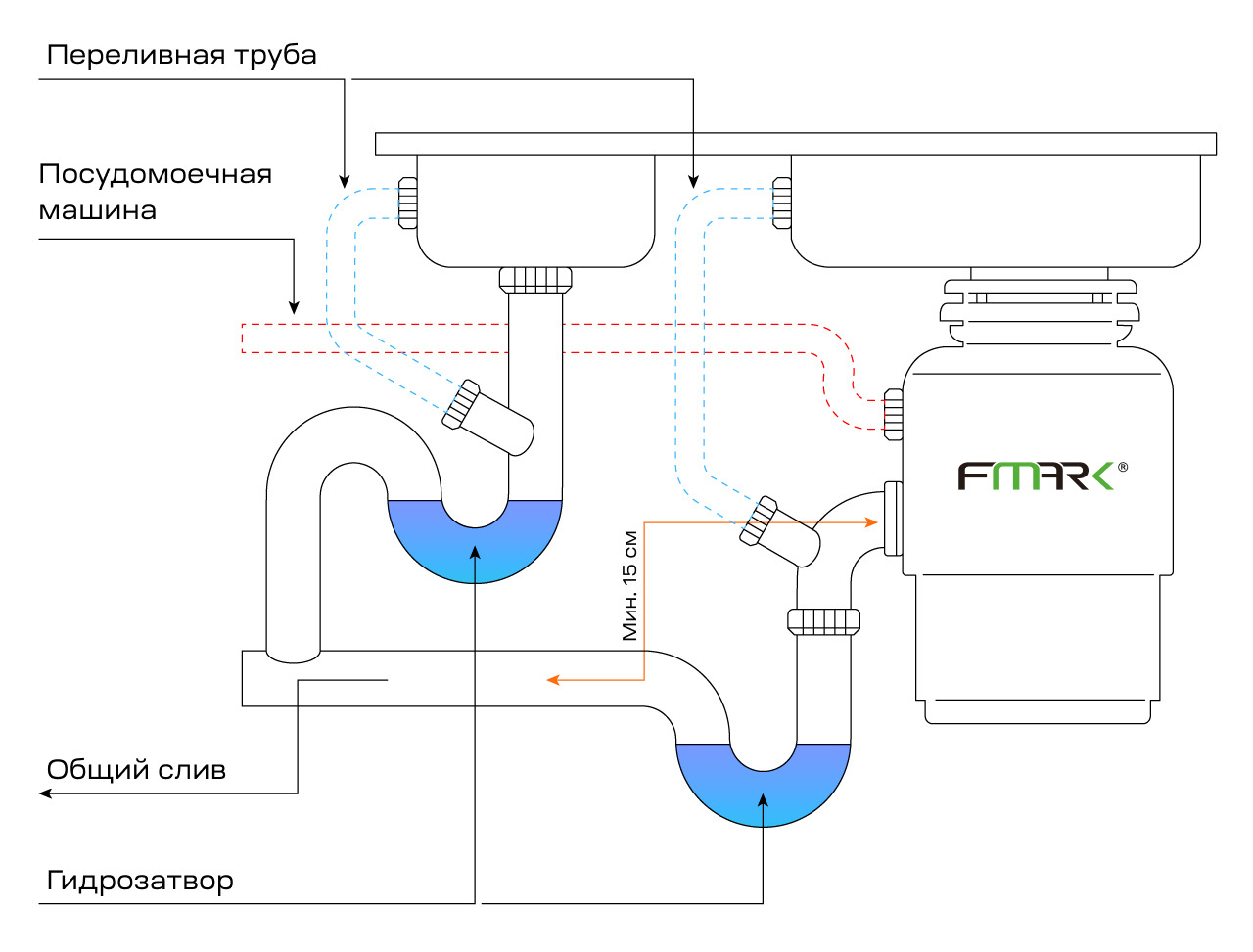 Переливная труба

Посудомоечная машина

FMARK®

Мин. 15 см

Общий слив

Гидрозатвор