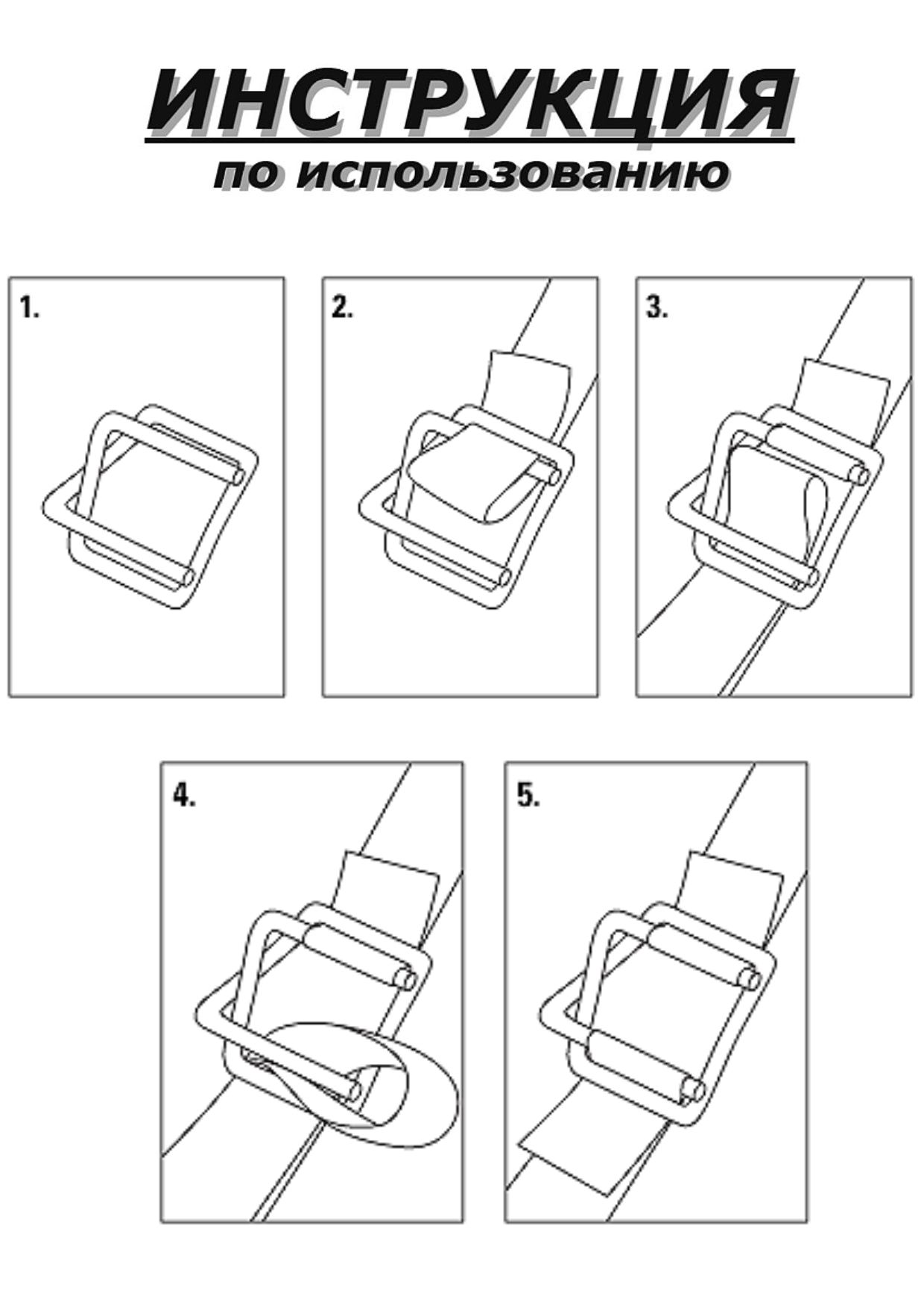 ИНСТРУКЦИЯ
по использованию

1.

2.

3.

4.

5.