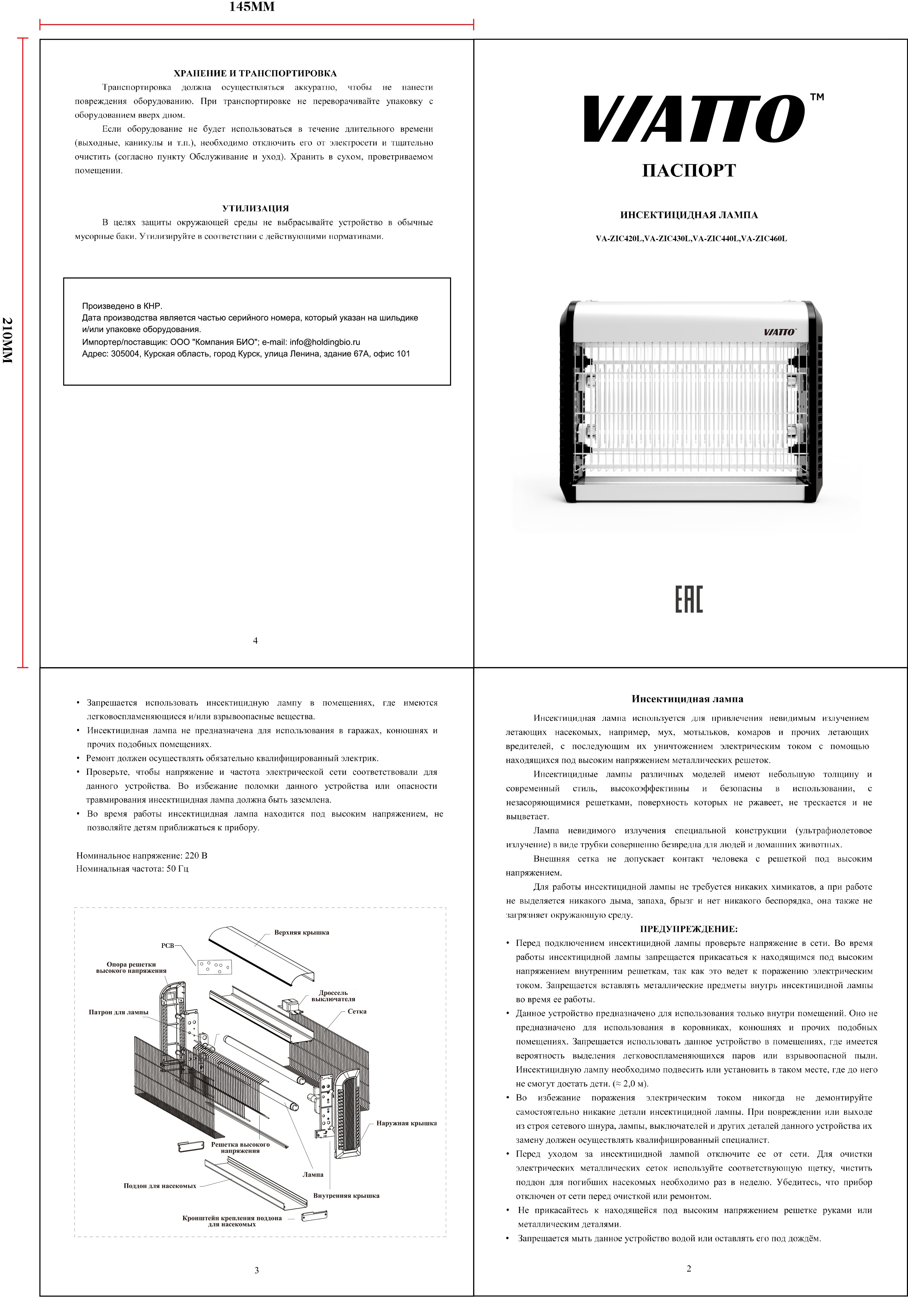 145MM

210MM

ХРАНЕНИЕ И ТРАНСПОРТИРОВКА

Транспортировка должна осуществляться аккуратно, чтобы не нанести повреждения оборудованию. При транспортировке не переворачивайте упаковку с оборудованием вверх дном.

Если оборудование не будет использоваться в течение длительного времени (выходные, каникулы и т.п.), необходимо отключить его от электросети и тщательно очистить (согласно пункту Обслуживание и уход). Хранить в сухом, проветриваемом помещении.

УТИЛИЗАЦИЯ

В целях защиты окружающей среды не выбрасывайте устройство в обычные мусорные баки. Утилизируйте в соответствии с действующими нормативами.

Произведено в КНР.
Дата производства является частью серийного номера, который указан на шильдике и/или упаковке оборудования.
Импортер/поставщик: ООО "Компания БИО"; e-mail: info@holdingbio.ru
Адрес: 305004, Курская область, город Курск, улица Ленина, здание 67А, офис 101

4

VIATTO™

ПАСПОРТ

ИНСЕКТИЦИДНАЯ ЛАМПА

VA-ZIC420L,VA-ZIC430L,VA-ZIC440L,VA-ZIC460L

VIATTO

EAC

• Запрещается использовать инсектицидную лампу в помещениях, где имеются легковоспламеняющиеся и/или взрывоопасные вещества.
• Инсектицидная лампа не предназначена для использования в гаражах, конюшнях и прочих подобных помещениях.
• Ремонт должен осуществлять обязательно квалифицированный электрик.
• Проверьте, чтобы напряжение и частота электрической сети соответствовали для данного устройства. Во избежание поломки данного устройства или опасности травмирования инсектицидная лампа должна быть заземлена.
• Во время работы инсектицидная лампа находится под высоким напряжением, не позволяйте детям приближаться к прибору.

Номинальное напряжение: 220 В
Номинальная частота: 50 Гц

Верхняя крышка
PCB
Опора решетки высокого напряжения
Дроссель выключателя
Патрон для лампы
Сетка
Наружная крышка
Решетка высокого напряжения
Лампа
Поддон для насекомых
Внутренняя крышка
Кронштейн крепления поддона для насекомых

3

Инсектицидная лампа

Инсектицидная лампа используется для привлечения невидимым излучением летающих насекомых, например, мух, мотыльков, комаров и прочих летающих вредителей, с последующим их уничтожением электрическим током с помощью находящихся под высоким напряжением металлических решеток.

Инсектицидные лампы различных моделей имеют небольшую толщину и современный стиль, высокоэффективны и безопасны в использовании, с незасоряющимися решетками, поверхность которых не ржавеет, не трескается и не выцветает.

Лампа невидимого излучения специальной конструкции (ультрафиолетовое излучение) в виде трубки совершенно безвредна для людей и домашних животных.

Внешняя сетка не допускает контакт человека с решеткой под высоким напряжением.

Для работы инсектицидной лампы не требуется никаких химикатов, а при работе не выделяется никакого дыма, запаха, брызг и нет никакого беспорядка, она также не загрязняет окружающую среду.

ПРЕДУПРЕЖДЕНИЕ:

• Перед подключением инсектицидной лампы проверьте напряжение в сети. Во время работы инсектицидной лампы запрещается прикасаться к находящимся под высоким напряжением внутренним решеткам, так как это ведет к поражению электрическим током. Запрещается вставлять металлические предметы внутрь инсектицидной лампы во время ее работы.
• Данное устройство предназначено для использования только внутри помещений. Оно не предназначено для использования в коровниках, конюшнях и прочих подобных помещениях. Запрещается использовать данное устройство в помещениях, где имеется вероятность выделения легковоспламеняющихся паров или взрывоопасной пыли. Инсектицидную лампу необходимо подвесить или установить в таком месте, где до него не смогут достать дети. (≈ 2,0 м).
• Во избежание поражения электрическим током никогда не демонтируйте самостоятельно никакие детали инсектицидной лампы. При повреждении или выходе из строя сетевого шнура, лампы, выключателей и других деталей данного устройства их замену должен осуществлять квалифицированный специалист.
• Перед уходом за инсектицидной лампой отключите ее от сети. Для очистки электрических металлических сеток используйте соответствующую щетку, чистить поддон для погибших насекомых необходимо раз в неделю. Убедитесь, что прибор отключен от сети перед очисткой или ремонтом.
• Не прикасайтесь к находящейся под высоким напряжением решетке руками или металлическим деталями.
• Запрещается мыть данное устройство водой или оставлять его под дождём.

2