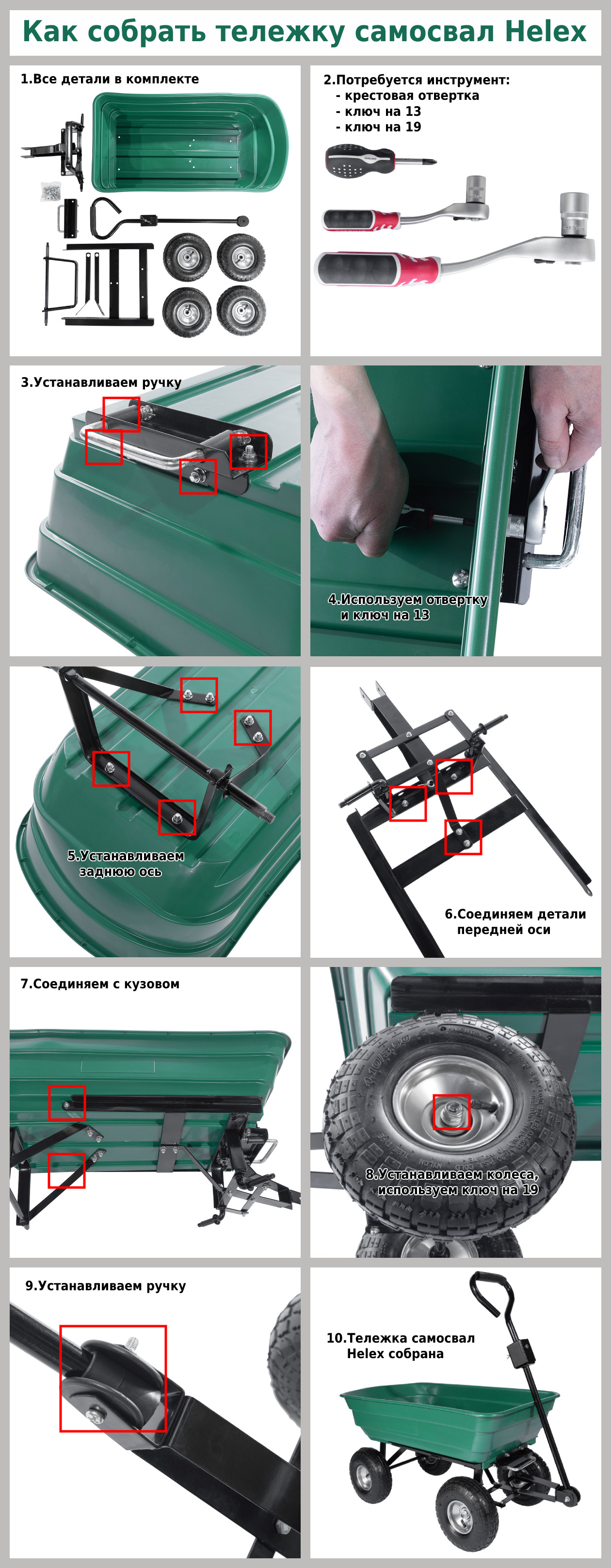 Как собрать тележку самосвал Helex

1.Все детали в комплекте

2.Потребуется инструмент:
- крестовая отвертка
- ключ на 13
- ключ на 19

3.Устанавливаем ручку

4.Используем отвертку и ключ на 13

5.Устанавливаем заднюю ось

6.Соединяем детали передней оси

7.Соединяем с кузовом

8.Устанавливаем колеса, используем ключ на 19

9.Устанавливаем ручку

10.Тележка самосвал Helex собрана