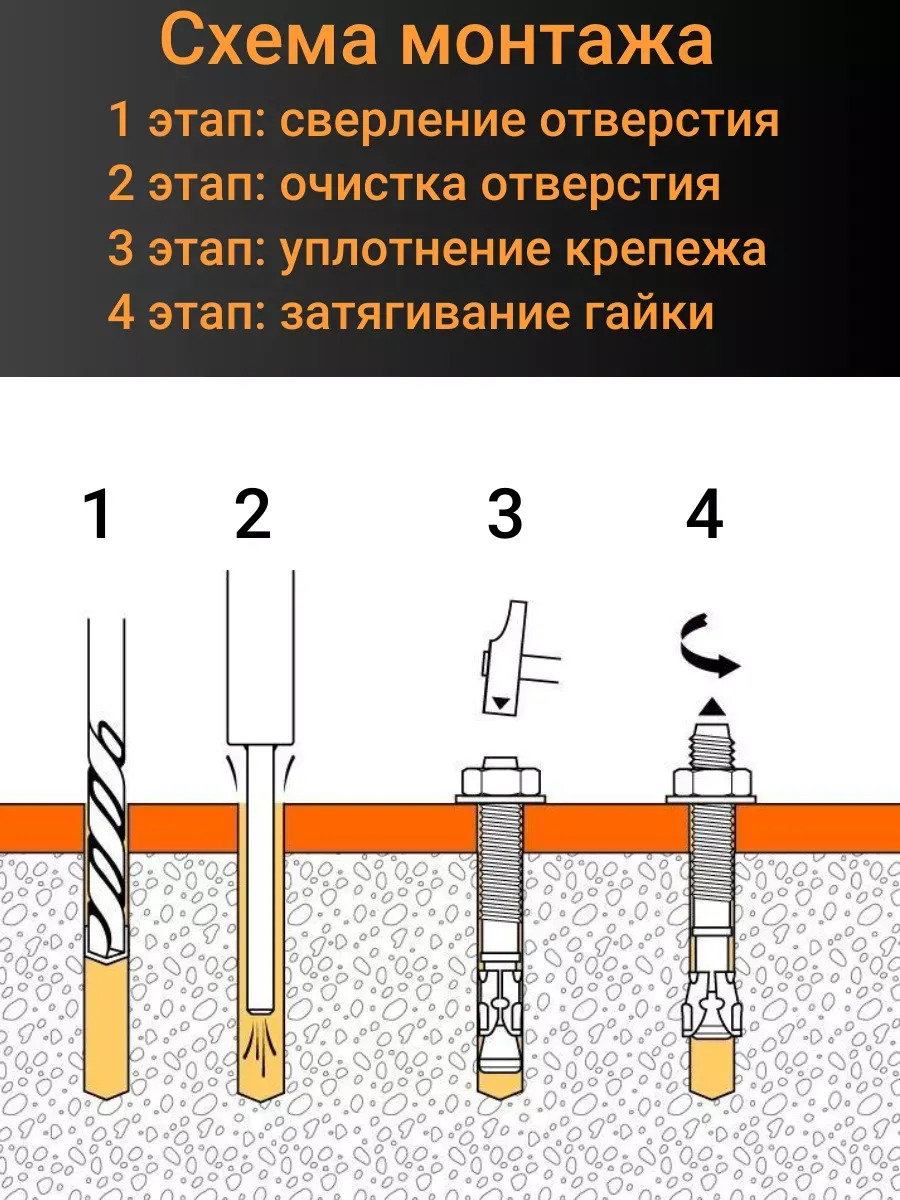 Схема монтажа

1 этап: сверление отверстия
2 этап: очистка отверстия
3 этап: уплотнение крепежа
4 этап: затягивание гайки

1 2 3 4