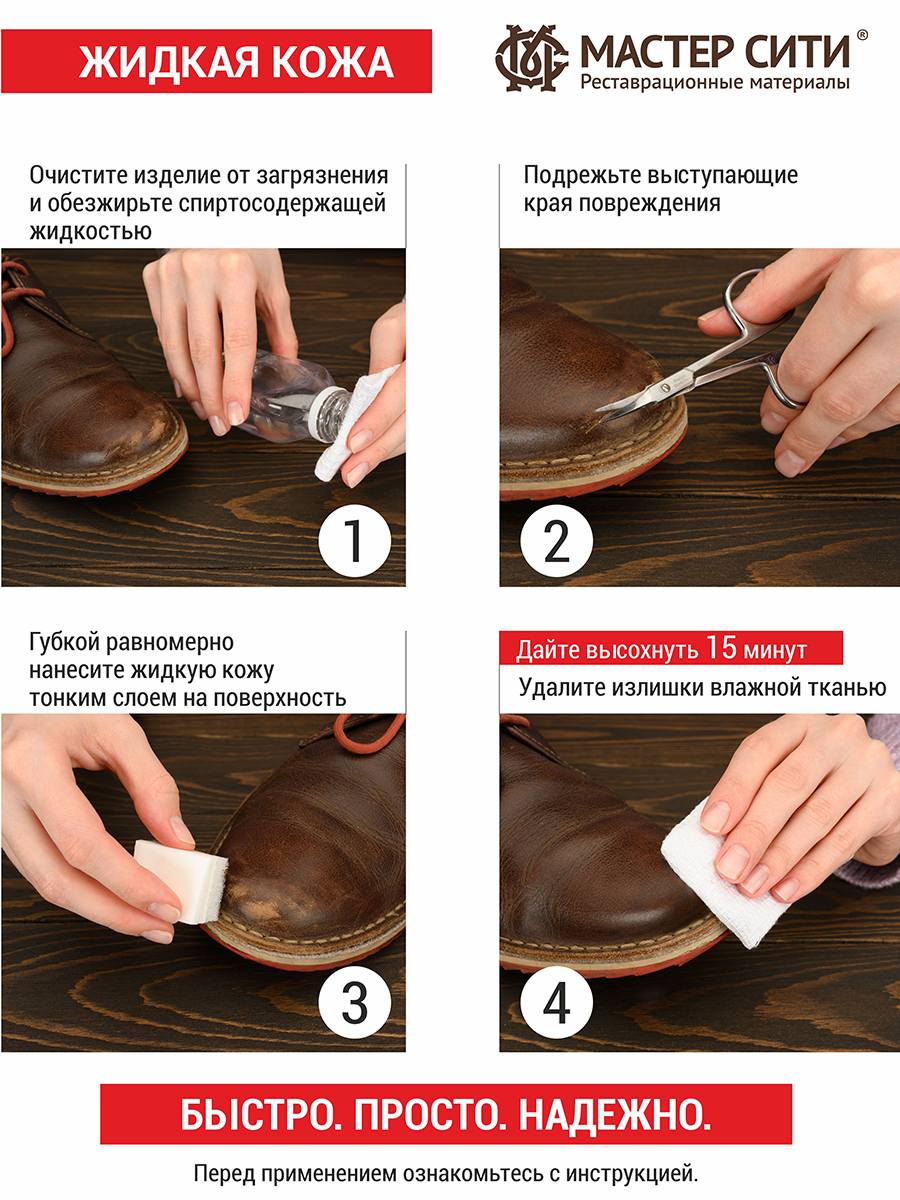 ЖИДКАЯ КОЖА

МАСТЕР СИТИ®
Реставрационные материалы

Очистите изделие от загрязнения и обезжирьте спиртосодержащей жидкостью

1

Подрежьте выступающие края повреждения

2

Губкой равномерно нанесите жидкую кожу тонким слоем на поверхность

3

Дайте высохнуть 15 минут

Удалите излишки влажной тканью

4

БЫСТРО. ПРОСТО. НАДЕЖНО.

Перед применением ознакомьтесь с инструкцией.