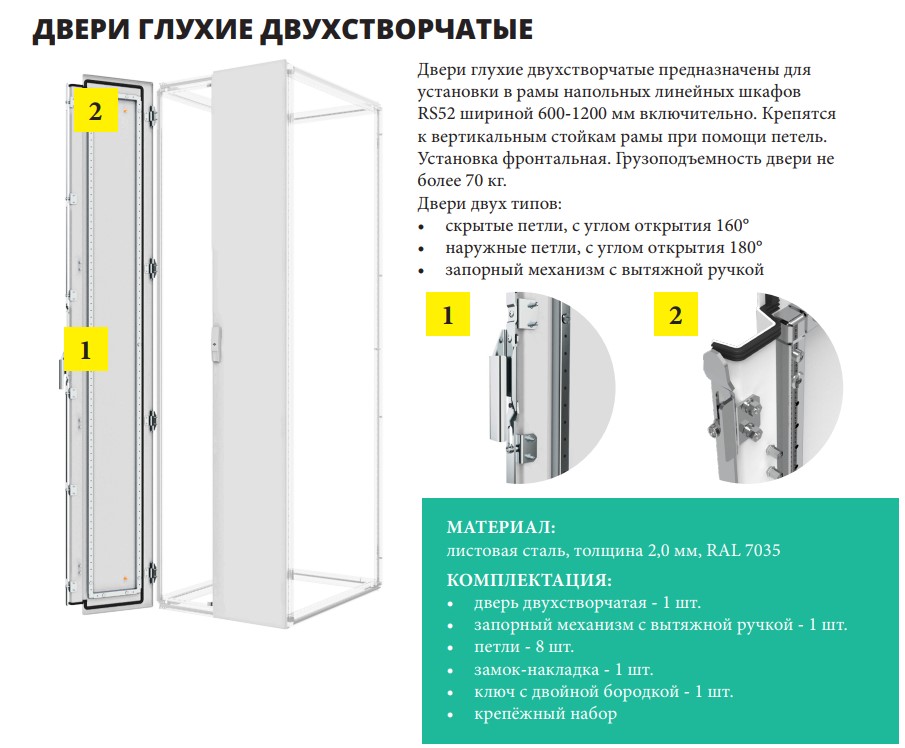 ДВЕРИ ГЛУХИЕ ДВУХСТВОРЧАТЫЕ

2

1

Двери глухие двухстворчатые предназначены для установки в рамы напольных линейных шкафов RS52 шириной 600-1200 мм включительно. Крепятся к вертикальным стойкам рамы при помощи петель. Установка фронтальная. Грузоподъемность двери не более 70 кг.

Двери двух типов:
• скрытые петли, с углом открытия 160°
• наружные петли, с углом открытия 180°
• запорный механизм с вытяжной ручкой

1

2

МАТЕРИАЛ:
листовая сталь, толщина 2,0 мм, RAL 7035

КОМПЛЕКТАЦИЯ:
• дверь двухстворчатая - 1 шт.
• запорный механизм с вытяжной ручкой - 1 шт.
• петли - 8 шт.
• замок-накладка - 1 шт.
• ключ с двойной бородкой - 1 шт.
• крепёжный набор