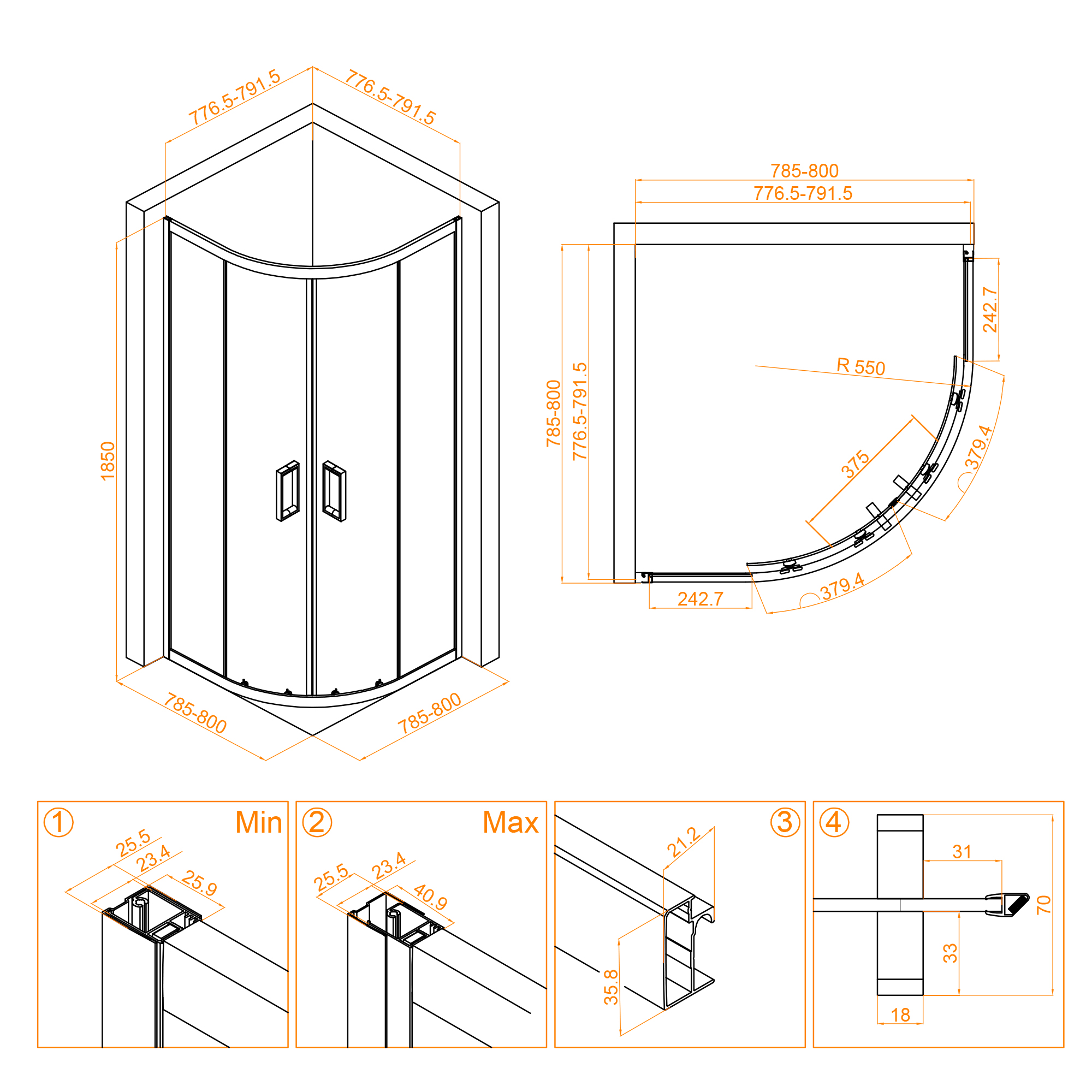 776.5-791.5
776.5-791.5
1850
785-800
785-800

785-800
776.5-791.5
785-800
776.5-791.5
242.7
R 550
375
379.4
379.4
242.7

1 Min
25.5
23.4
25.9

2 Max
25.5
23.4
40.9

3
21.2
35.8

4
31
70
33
18