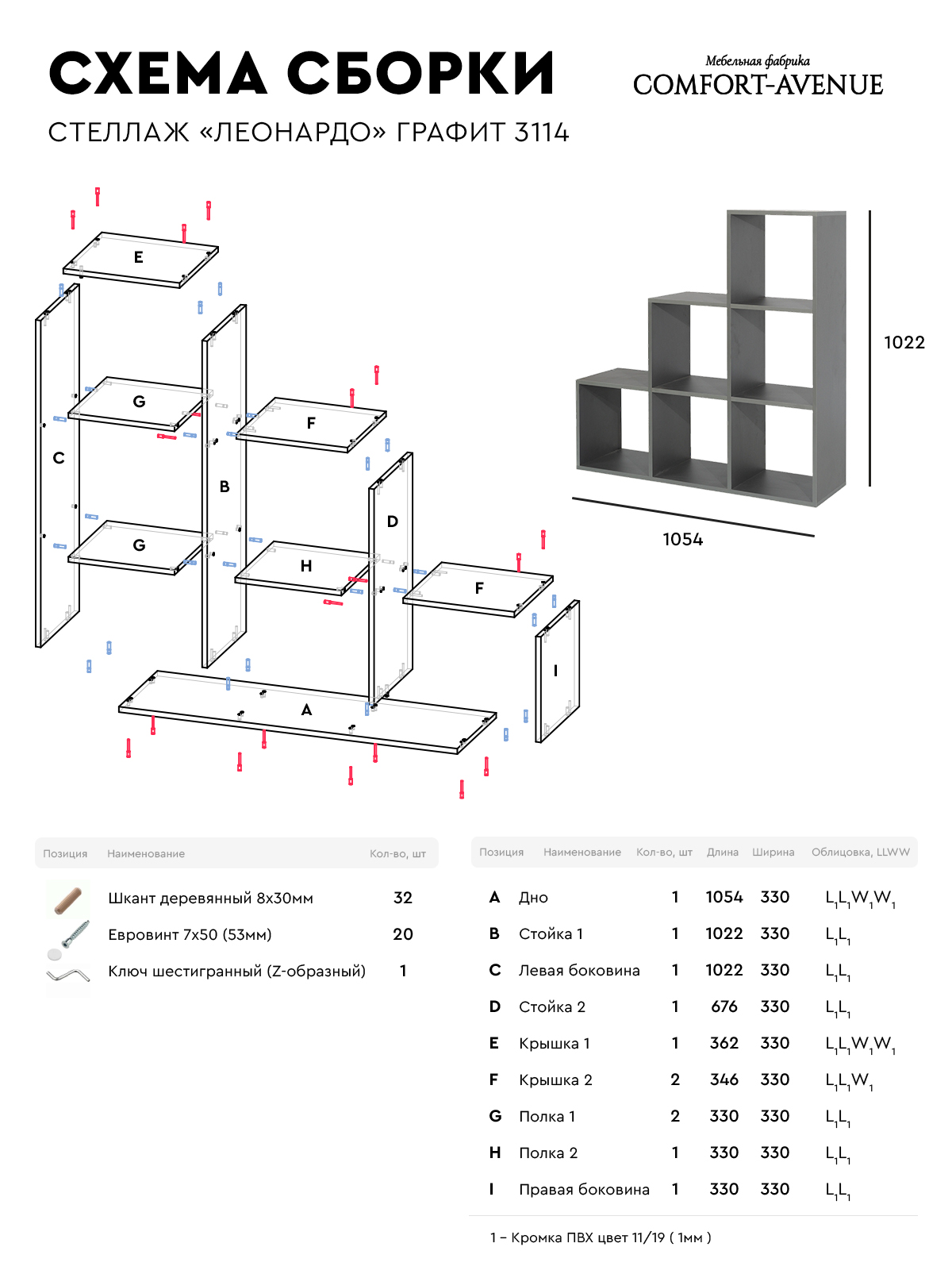 СХЕМА СБОРКИ

Мебельная фабрика
COMFORT-AVENUE

СТЕЛЛАЖ «ЛЕОНАРДО» ГРАФИТ 3114

E
G
F
C
B
G
D
H
F
I
A

1022
1054

| Позиция | Наименование | Кол-во, шт |
|---|---|---|
| | Шкант деревянный 8х30мм | 32 |
| | Евровинт 7х50 (53мм) | 20 |
| | Ключ шестигранный (Z-образный) | 1 |

| Позиция | Наименование | Кол-во, шт | Длина | Ширина | Облицовка, LLWW |
|---|---|---|---|---|---|
| A | Дно | 1 | 1054 | 330 | $L_1L_1W_1W_1$ |
| B | Стойка 1 | 1 | 1022 | 330 | $L_1L_1$ |
| C | Левая боковина | 1 | 1022 | 330 | $L_1L_1$ |
| D | Стойка 2 | 1 | 676 | 330 | $L_1L_1$ |
| E | Крышка 1 | 1 | 362 | 330 | $L_1L_1W_1W_1$ |
| F | Крышка 2 | 2 | 346 | 330 | $L_1L_1W_1$ |
| G | Полка 1 | 2 | 330 | 330 | $L_1L_1$ |
| H | Полка 2 | 1 | 330 | 330 | $L_1L_1$ |
| I | Правая боковина | 1 | 330 | 330 | $L_1L_1$ |

1 – Кромка ПВХ цвет 11/19 ( 1мм )