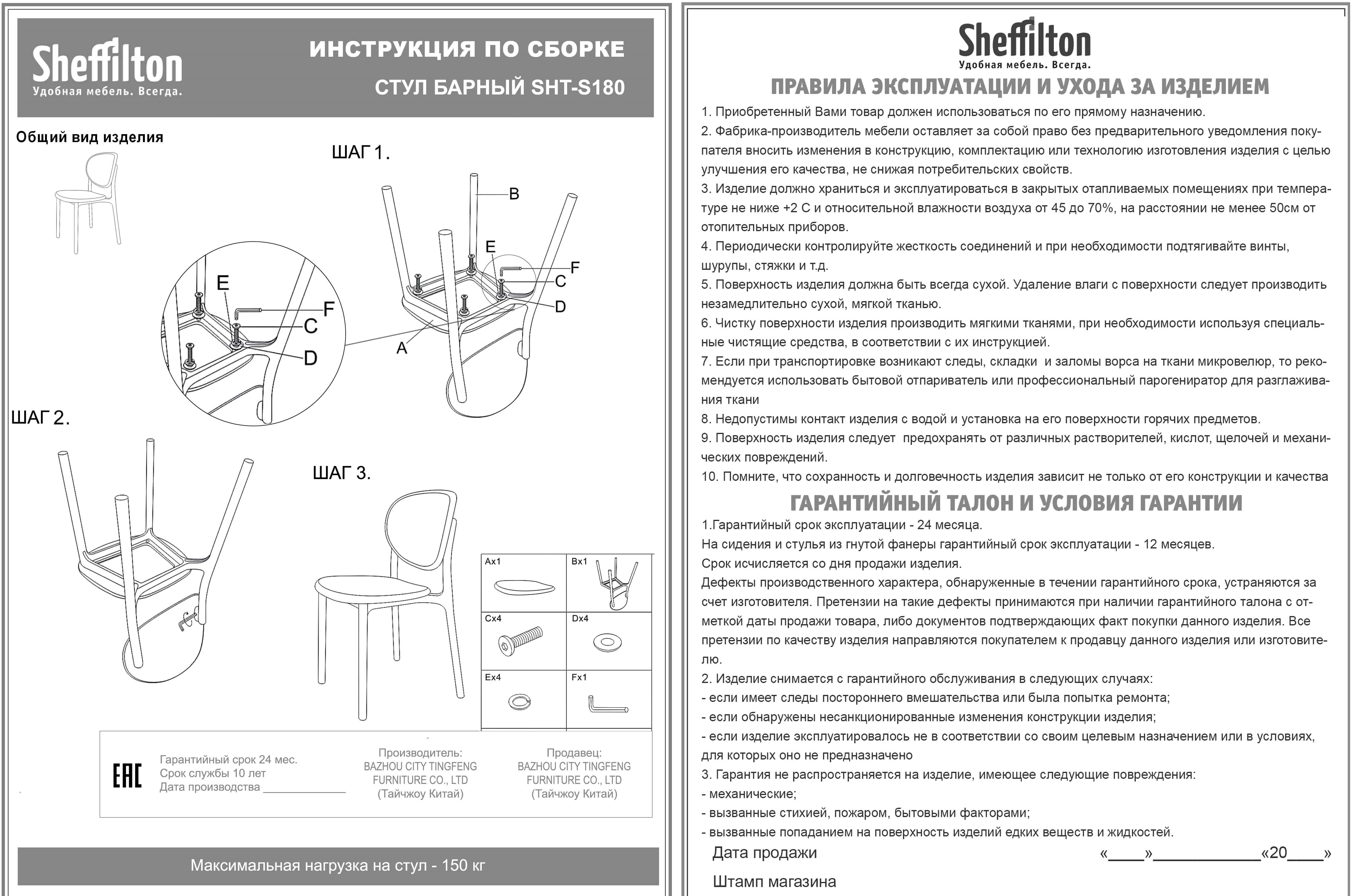 Sheffilton
Удобная мебель. Всегда.

ИНСТРУКЦИЯ ПО СБОРКЕ
СТУЛ БАРНЫЙ SHT-S180

Общий вид изделия

ШАГ 1.

B
E
F
C
D
A

E
F
C
D

ШАГ 2.

ШАГ 3.

| Ax1 | Bx1 |
|---|---|
| Cx4 | Dx4 |
| Ex4 | Fx1 |

EAC
Гарантийный срок 24 мес.
Срок службы 10 лет
Дата производства ____________

Производитель:
BAZHOU CITY TINGFENG FURNITURE CO., LTD
(Тайчжоу Китай)

Продавец:
BAZHOU CITY TINGFENG FURNITURE CO., LTD
(Тайчжоу Китай)

Максимальная нагрузка на стул - 150 кг

Sheffilton
Удобная мебель. Всегда.

ПРАВИЛА ЭКСПЛУАТАЦИИ И УХОДА ЗА ИЗДЕЛИЕМ

1. Приобретенный Вами товар должен использоваться по его прямому назначению.
2. Фабрика-производитель мебели оставляет за собой право без предварительного уведомления покупателя вносить изменения в конструкцию, комплектацию или технологию изготовления изделия с целью улучшения его качества, не снижая потребительских свойств.
3. Изделие должно храниться и эксплуатироваться в закрытых отапливаемых помещениях при температуре не ниже +2 С и относительной влажности воздуха от 45 до 70%, на расстоянии не менее 50см от отопительных приборов.
4. Периодически контролируйте жесткость соединений и при необходимости подтягивайте винты, шурупы, стяжки и т.д.
5. Поверхность изделия должна быть всегда сухой. Удаление влаги с поверхности следует производить незамедлительно сухой, мягкой тканью.
6. Чистку поверхности изделия производить мягкими тканями, при необходимости используя специальные чистящие средства, в соответствии с их инструкцией.
7. Если при транспортировке возникают следы, складки и заломы ворса на ткани микровелюр, то рекомендуется использовать бытовой отпариватель или профессиональный парогенератор для разглаживания ткани
8. Недопустимы контакт изделия с водой и установка на его поверхности горячих предметов.
9. Поверхность изделия следует предохранять от различных растворителей, кислот, щелочей и механических повреждений.
10. Помните, что сохранность и долговечность изделия зависит не только от его конструкции и качества

ГАРАНТИЙНЫЙ ТАЛОН И УСЛОВИЯ ГАРАНТИИ

1.Гарантийный срок эксплуатации - 24 месяца.
На сидения и стулья из гнутой фанеры гарантийный срок эксплуатации - 12 месяцев.
Срок исчисляется со дня продажи изделия.
Дефекты производственного характера, обнаруженные в течении гарантийного срока, устраняются за счет изготовителя. Претензии на такие дефекты принимаются при наличии гарантийного талона с отметкой даты продажи товара, либо документов подтверждающих факт покупки данного изделия. Все претензии по качеству изделия направляются покупателем к продавцу данного изделия или изготовителю.
2. Изделие снимается с гарантийного обслуживания в следующих случаях:
- если имеет следы постороннего вмешательства или была попытка ремонта;
- если обнаружены несанкционированные изменения конструкции изделия;
- если изделие эксплуатировалось не в соответствии со своим целевым назначением или в условиях, для которых оно не предназначено
3. Гарантия не распространяется на изделие, имеющее следующие повреждения:
- механические;
- вызванные стихией, пожаром, бытовыми факторами;
- вызванные попаданием на поверхность изделий едких веществ и жидкостей.

Дата продажи «____»____________«20____»

Штамп магазина