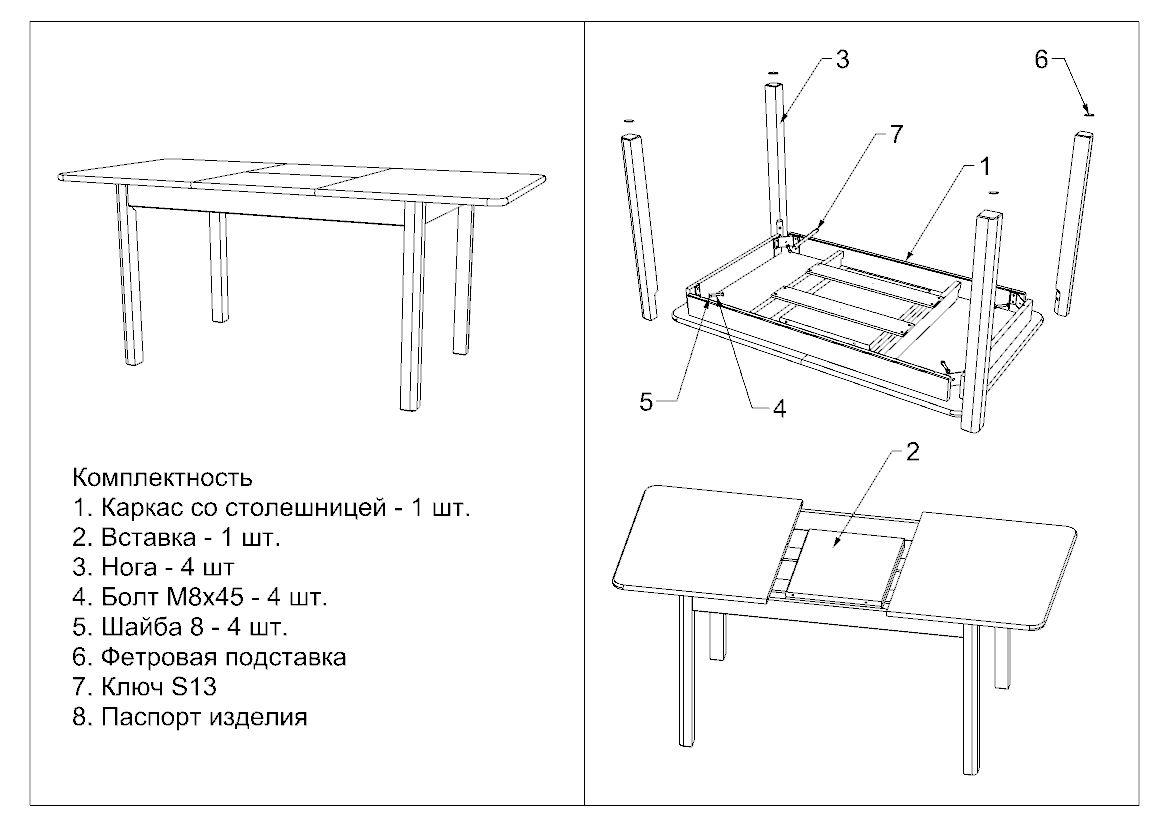 Комплектность
1. Каркас со столешницей - 1 шт.
2. Вставка - 1 шт.
3. Нога - 4 шт
4. Болт М8х45 - 4 шт.
5. Шайба 8 - 4 шт.
6. Фетровая подставка
7. Ключ S13
8. Паспорт изделия

3
6
7
1
5
4
2