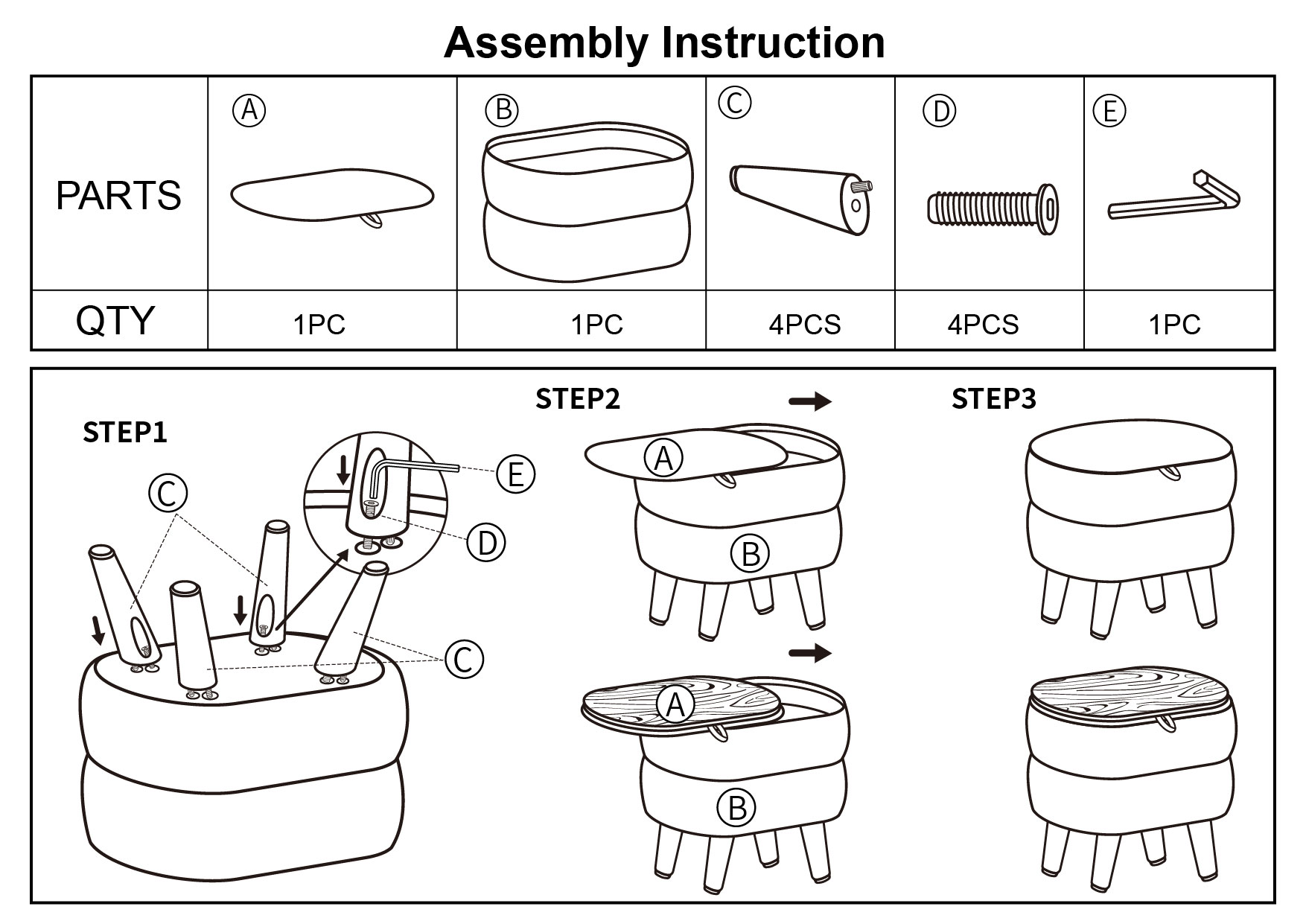 Assembly Instruction

| PARTS | Ⓐ | Ⓑ | Ⓒ | Ⓓ | Ⓔ |
|---|---|---|---|---|---|
| QTY | 1PC | 1PC | 4PCS | 4PCS | 1PC |

STEP1

Ⓒ

Ⓔ

Ⓓ

Ⓒ

STEP2

Ⓐ

Ⓑ

Ⓐ

Ⓑ

STEP3