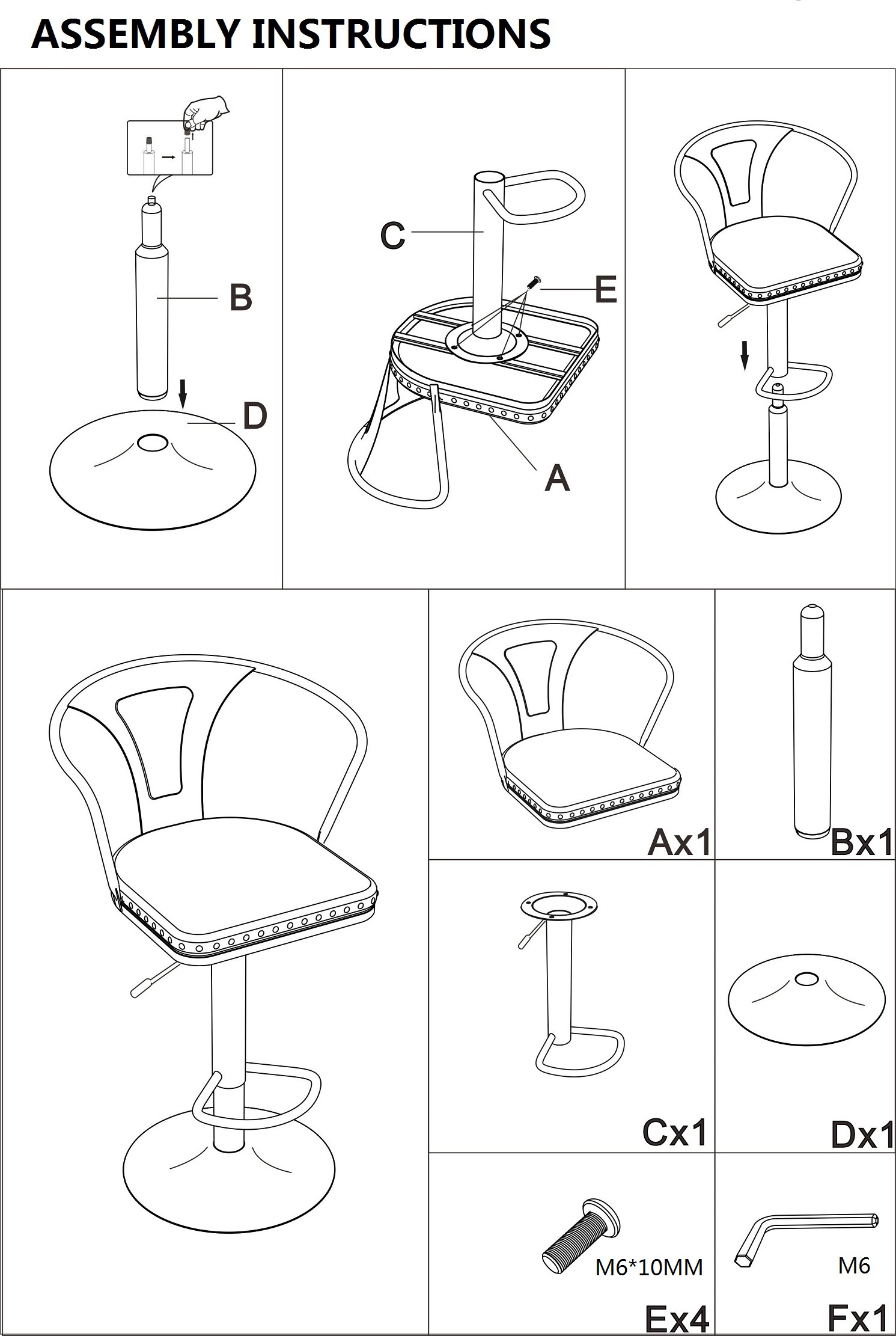 ASSEMBLY INSTRUCTIONS

B

D

C

E

A

Ax1

Bx1

Cx1

Dx1

M6*10MM

Ex4

M6

Fx1