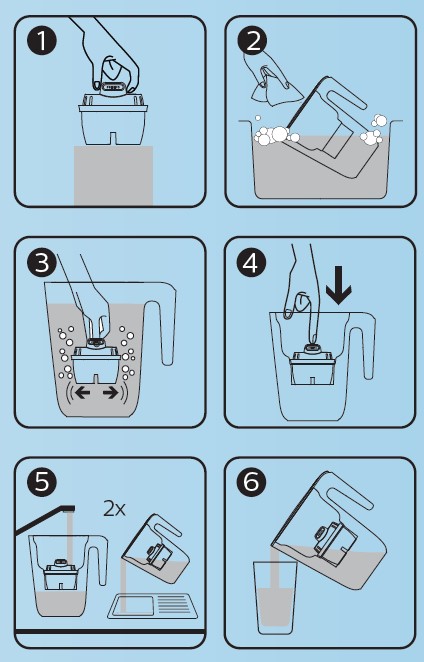 1

2

3

4

5

2x

6