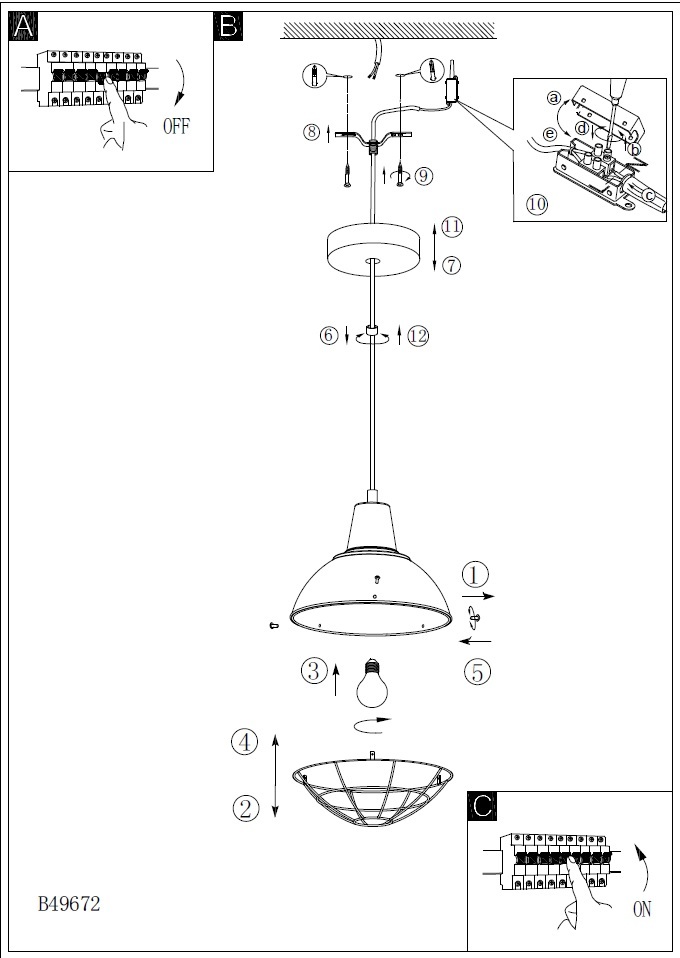 A
OFF
B
8
9
a
d
e
b
c
10
11
7
6
12
1
5
3
4
2
C
ON
B49672