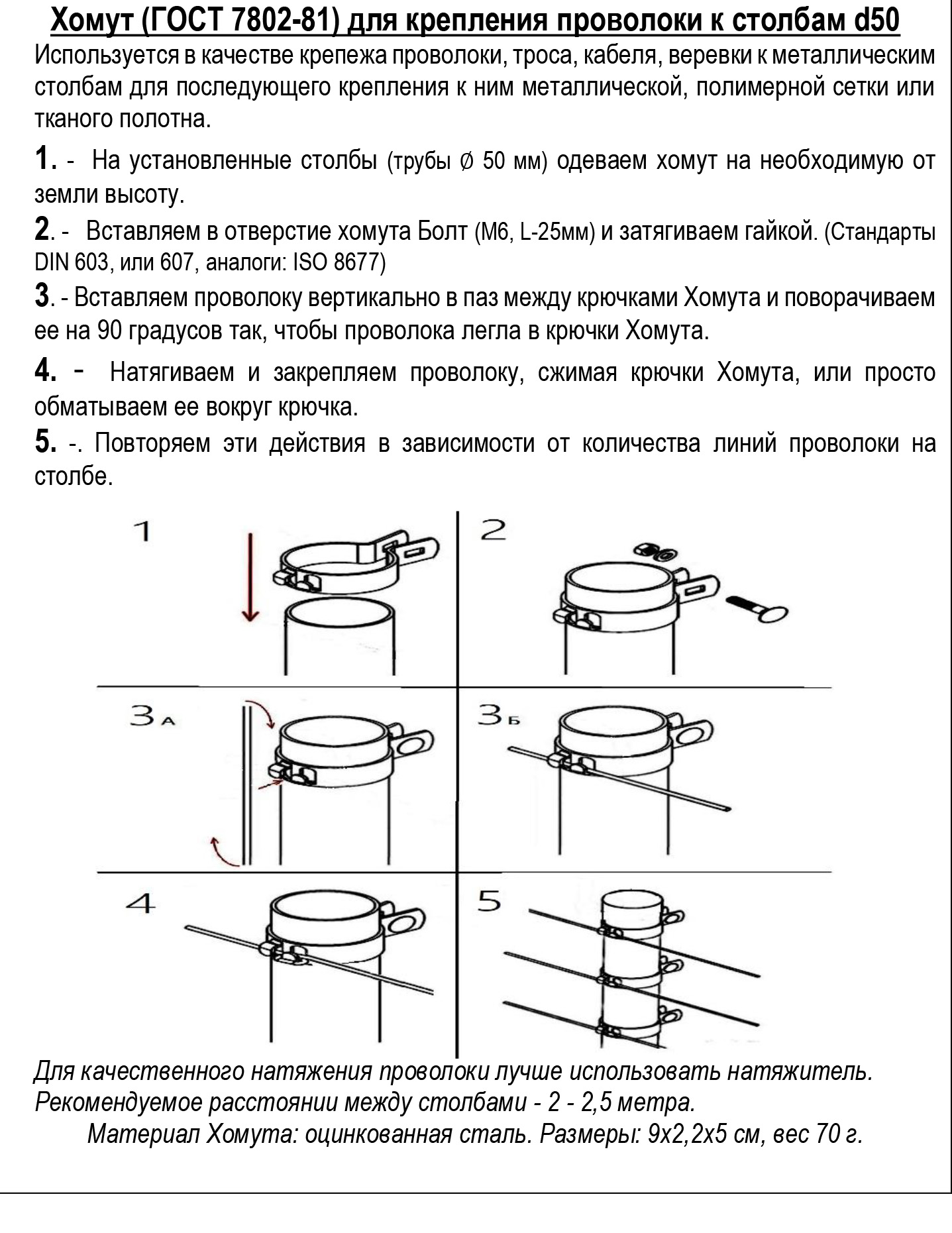 Хомут (ГОСТ 7802-81) для крепления проволоки к столбам d50

Используется в качестве крепежа проволоки, троса, кабеля, веревки к металлическим столбам для последующего крепления к ним металлической, полимерной сетки или тканого полотна.

1. - На установленные столбы (трубы Ø 50 мм) одеваем хомут на необходимую от земли высоту.

2. - Вставляем в отверстие хомута Болт (М6, L-25мм) и затягиваем гайкой. (Стандарты DIN 603, или 607, аналоги: ISO 8677)

3. - Вставляем проволоку вертикально в паз между крючками Хомута и поворачиваем ее на 90 градусов так, чтобы проволока легла в крючки Хомута.

4. - Натягиваем и закрепляем проволоку, сжимая крючки Хомута, или просто обматываем ее вокруг крючка.

5. -. Повторяем эти действия в зависимости от количества линий проволоки на столбе.

1

2

3А

3Б

4

5

Для качественного натяжения проволоки лучше использовать натяжитель.
Рекомендуемое расстоянии между столбами - 2 - 2,5 метра.
Материал Хомута: оцинкованная сталь. Размеры: 9х2,2х5 см, вес 70 г.