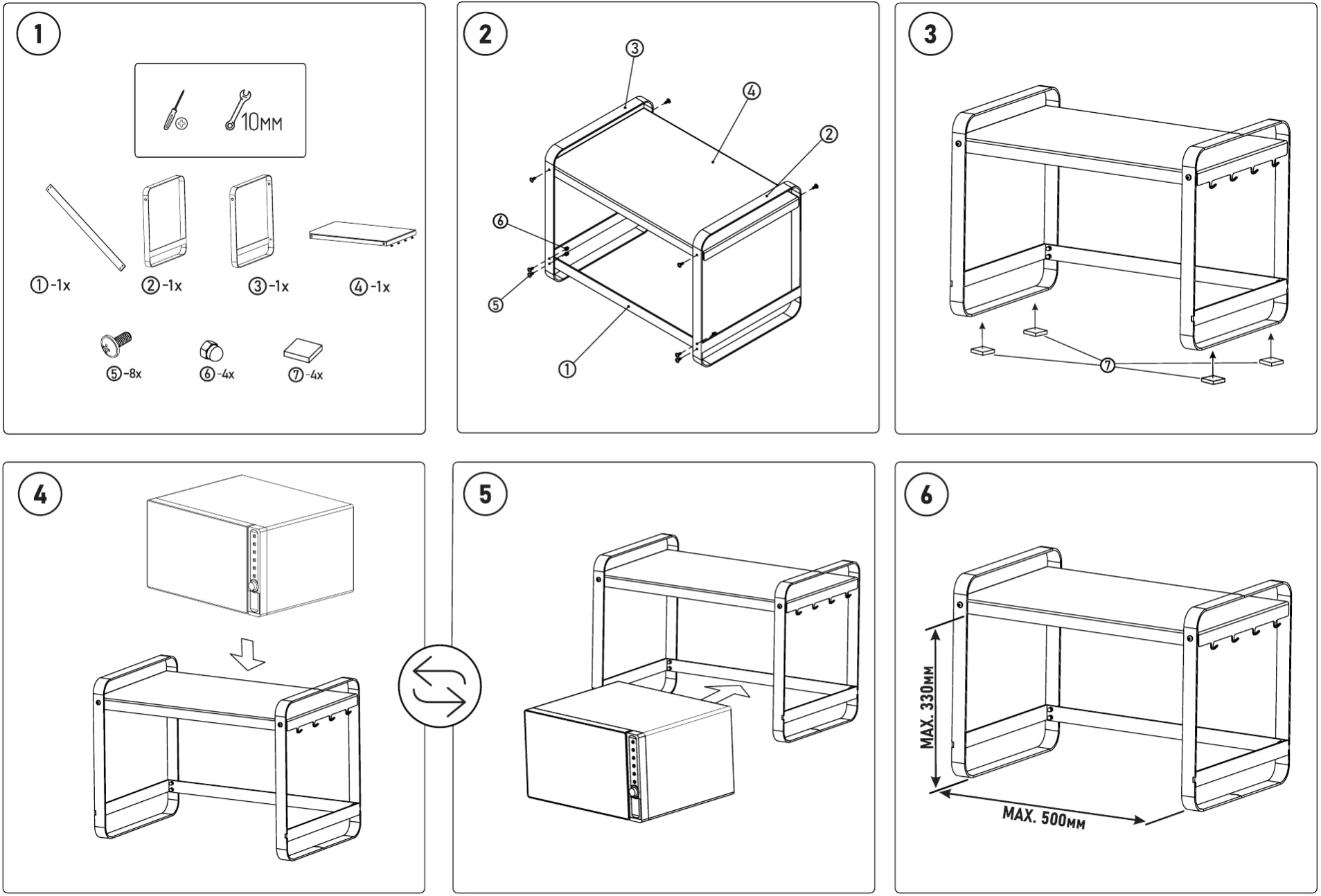 1

10мм

①-1x ②-1x ③-1x ④-1x

⑤-8x ⑥-4x ⑦-4x

2

③ ④ ② ⑥ ⑤ ①

3

⑦

4

5

6

MAX. 330мм

MAX. 500мм