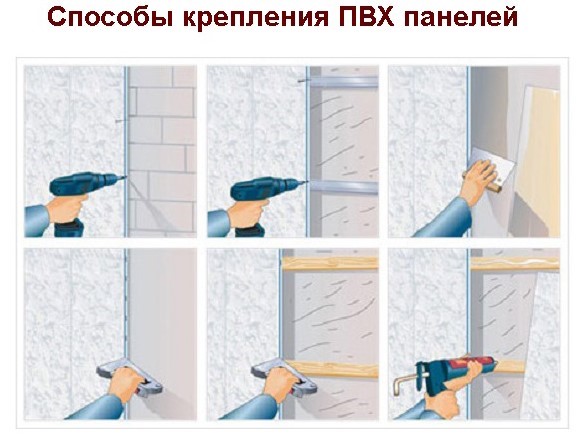 Способы крепления ПВХ панелей