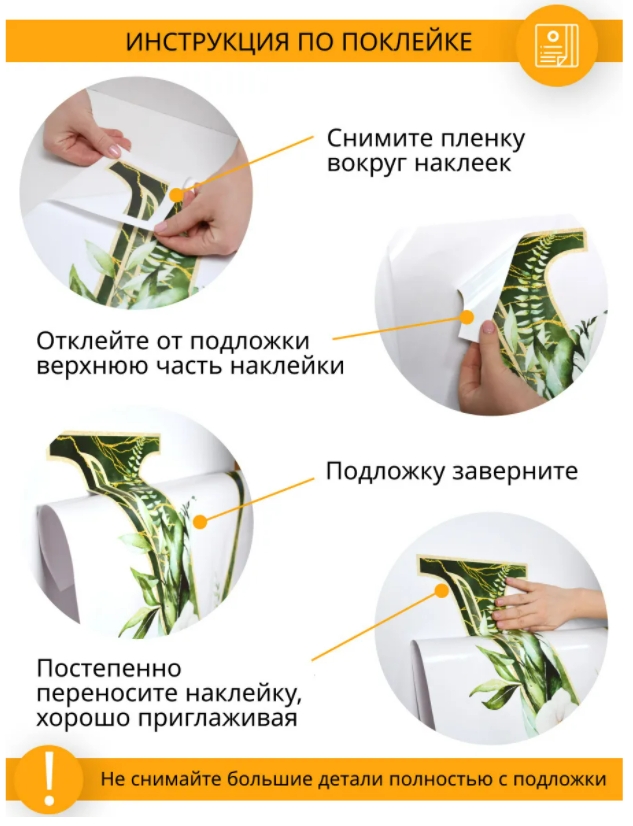 ИНСТРУКЦИЯ ПО ПОКЛЕЙКЕ

Снимите пленку вокруг наклеек

Отклейте от подложки верхнюю часть наклейки

Подложку заверните

Постепенно переносите наклейку, хорошо приглаживая

!

Не снимайте большие детали полностью с подложки