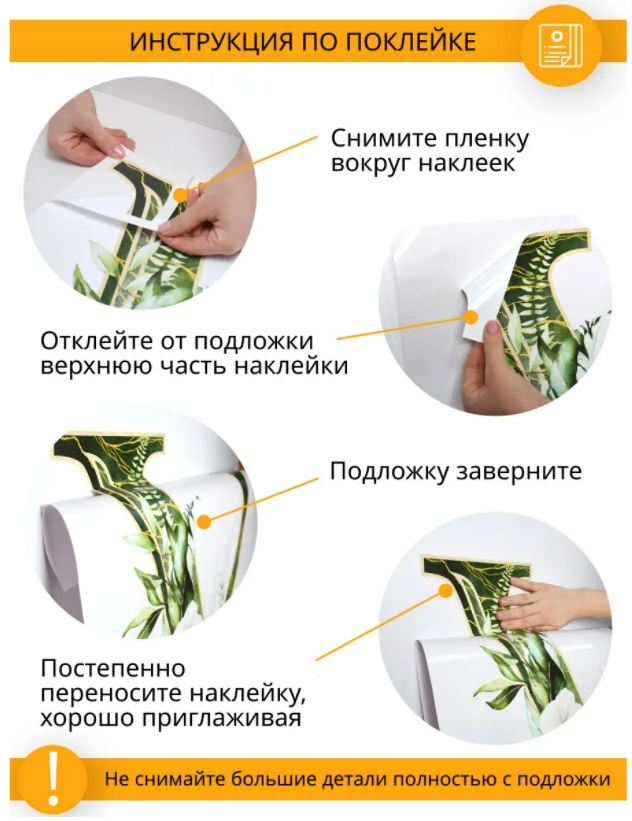 ИНСТРУКЦИЯ ПО ПОКЛЕЙКЕ

Снимите пленку вокруг наклеек

Отклейте от подложки верхнюю часть наклейки

Подложку заверните

Постепенно переносите наклейку, хорошо приглаживая

!

Не снимайте большие детали полностью с подложки