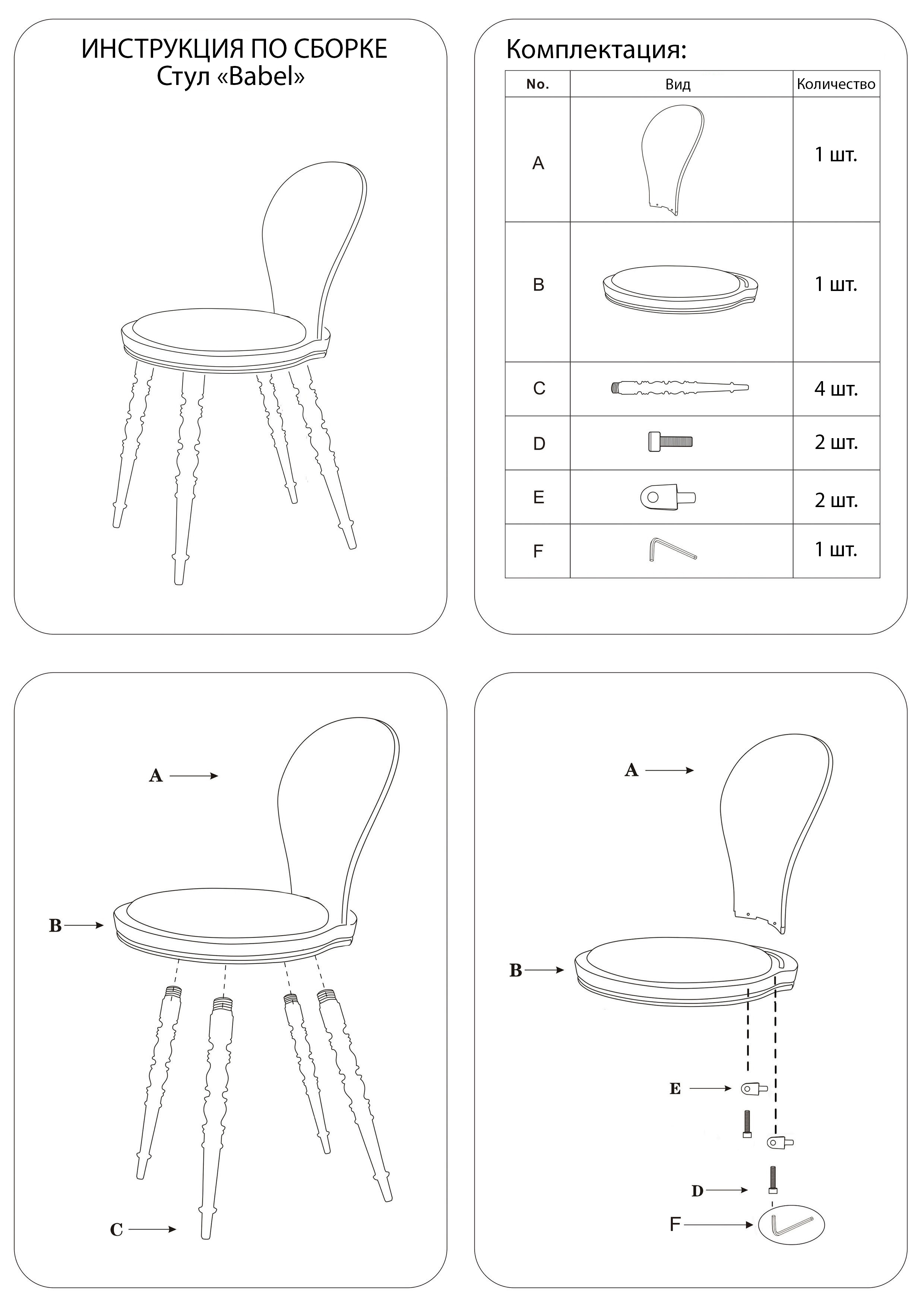 ИНСТРУКЦИЯ ПО СБОРКЕ
Стул «Babel»

Комплектация:

| No. | Вид | Количество |
|---|---|---|
| A | | 1 шт. |
| B | | 1 шт. |
| C | | 4 шт. |
| D | | 2 шт. |
| E | | 2 шт. |
| F | | 1 шт. |

A
B
C

A
B
E
D
F