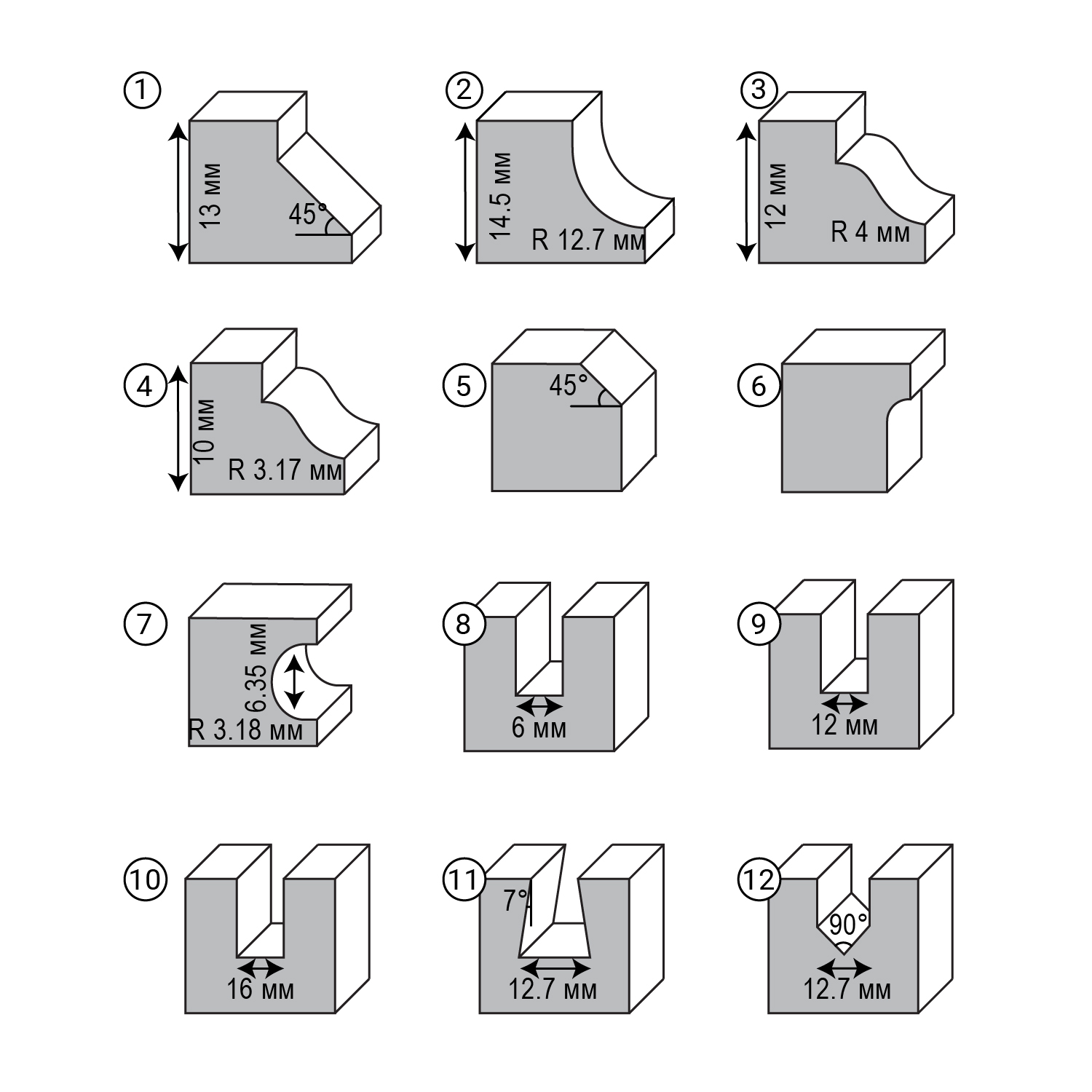 1
13 мм
45°

2
14.5 мм
R 12.7 мм

3
12 мм
R 4 мм

4
10 мм
R 3.17 мм

5
45°

6

7
6.35 мм
R 3.18 мм

8
6 мм

9
12 мм

10
16 мм

11
7°
12.7 мм

12
90°
12.7 мм