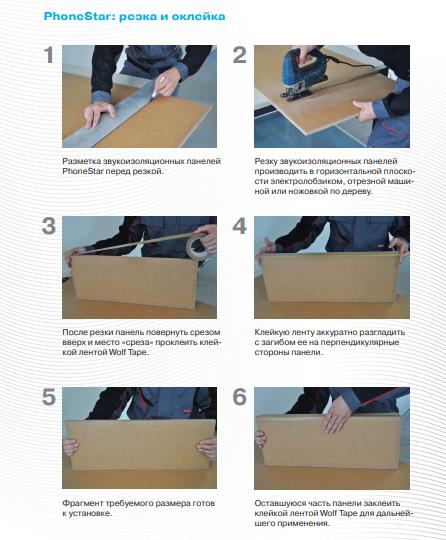 PhoneStar: резка и оклейка

1

Разметка звукоизоляционных панелей PhoneStar перед резкой.

2

Резку звукоизоляционных панелей производить в горизонтальной плоскости электролобзиком, отрезной машиной или ножовкой по дереву.

3

После резки панель повернуть срезом вверх и место «среза» проклеить клейкой лентой Wolf Tape.

4

Клейкую ленту аккуратно разгладить с загибом ее на перпендикулярные стороны панели.

5

Фрагмент требуемого размера готов к установке.

6

Оставшуюся часть панели заклеить клейкой лентой Wolf Tape для дальнейшего применения.