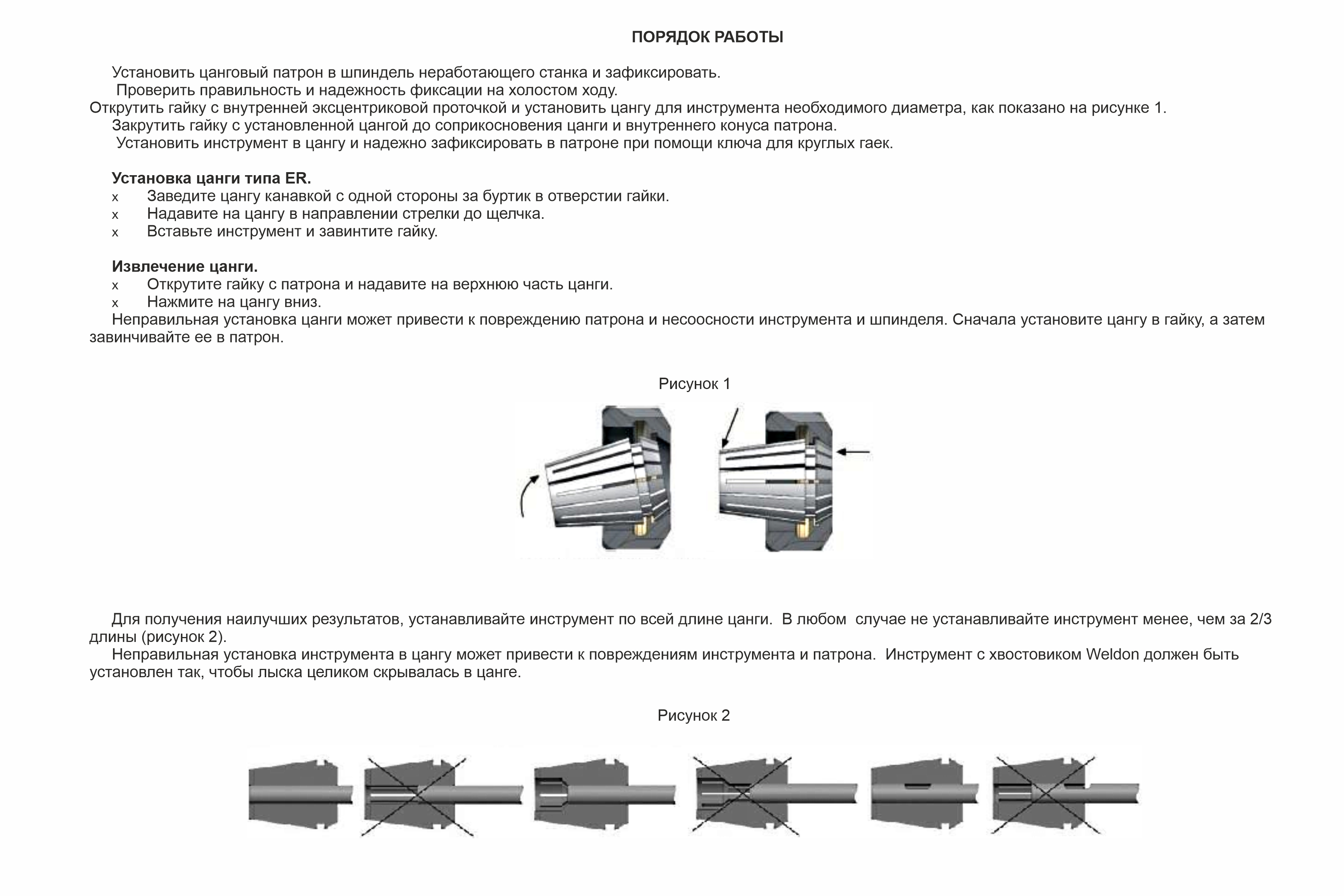 ПОРЯДОК РАБОТЫ

Установить цанговый патрон в шпиндель неработающего станка и зафиксировать.
Проверить правильность и надежность фиксации на холостом ходу.
Открутить гайку с внутренней эксцентриковой проточкой и установить цангу для инструмента необходимого диаметра, как показано на рисунке 1.
Закрутить гайку с установленной цангой до соприкосновения цанги и внутреннего конуса патрона.
Установить инструмент в цангу и надежно зафиксировать в патроне при помощи ключа для круглых гаек.

Установка цанги типа ER.
x Заведите цангу канавкой с одной стороны за буртик в отверстии гайки.
x Надавите на цангу в направлении стрелки до щелчка.
x Вставьте инструмент и завинтите гайку.

Извлечение цанги.
x Открутите гайку с патрона и надавите на верхнюю часть цанги.
x Нажмите на цангу вниз.
Неправильная установка цанги может привести к повреждению патрона и несоосности инструмента и шпинделя. Сначала установите цангу в гайку, а затем завинчивайте ее в патрон.

Рисунок 1

Для получения наилучших результатов, устанавливайте инструмент по всей длине цанги. В любом случае не устанавливайте инструмент менее, чем за 2/3 длины (рисунок 2).
Неправильная установка инструмента в цангу может привести к повреждениям инструмента и патрона. Инструмент с хвостовиком Weldon должен быть установлен так, чтобы лыска целиком скрывалась в цанге.

Рисунок 2