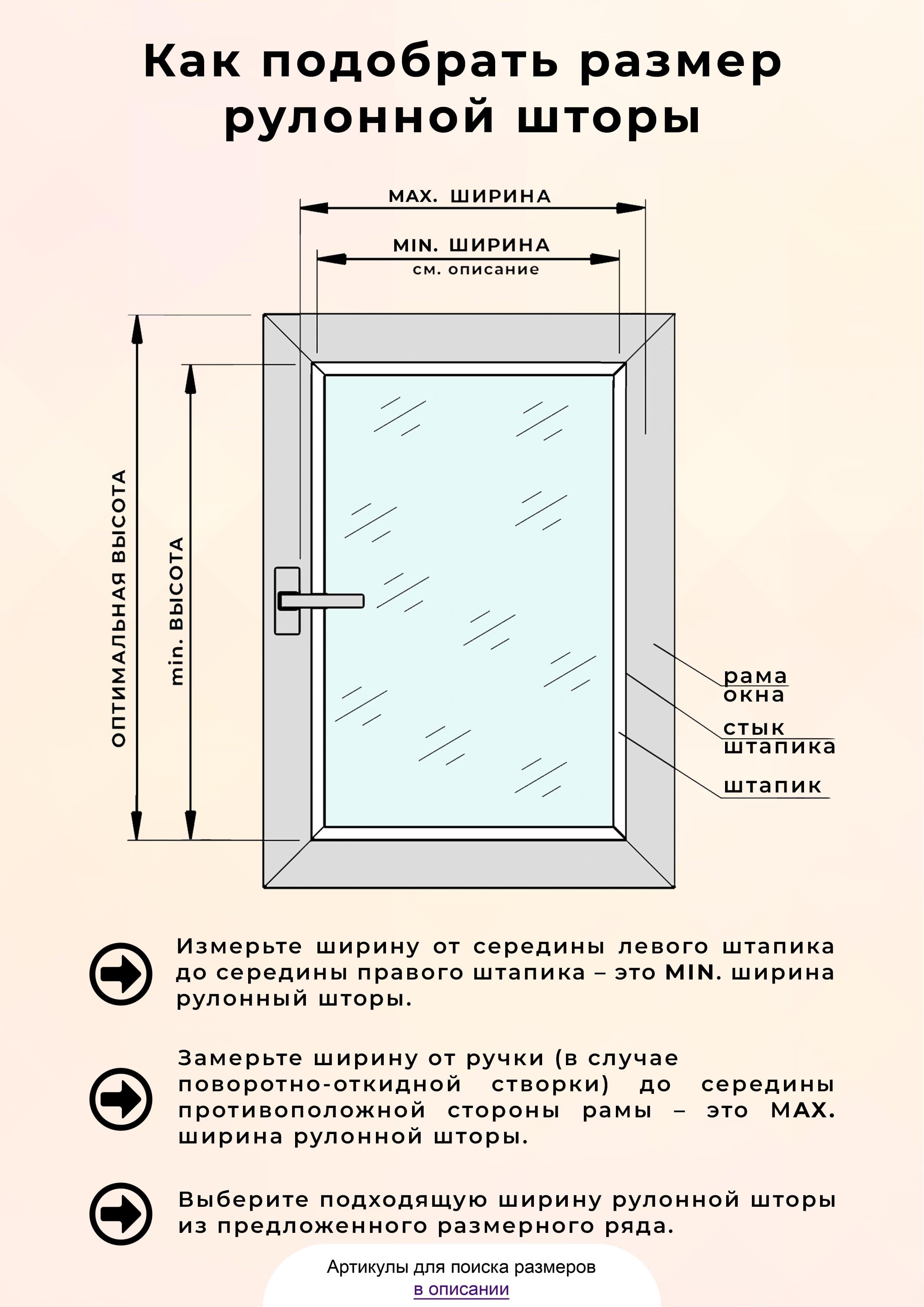 Как подобрать размер рулонной шторы

MAX. ШИРИНА

MIN. ШИРИНА
см. описание

ОПТИМАЛЬНАЯ ВЫСОТА

min. ВЫСОТА

рама окна

стык штапика

штапик

Измерьте ширину от середины левого штапика до середины правого штапика – это MIN. ширина рулонный шторы.

Замерьте ширину от ручки (в случае поворотно-откидной створки) до середины противоположной стороны рамы – это MAX. ширина рулонной шторы.

Выберите подходящую ширину рулонной шторы из предложенного размерного ряда.

Артикулы для поиска размеров
в описании