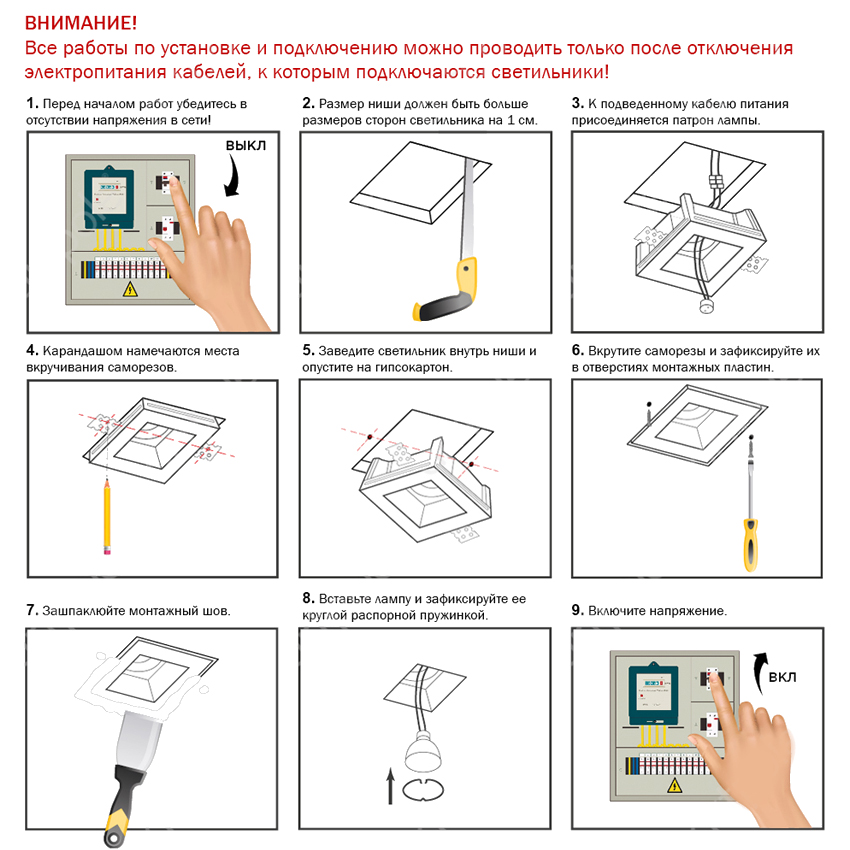 ВНИМАНИЕ!
Все работы по установке и подключению можно проводить только после отключения электропитания кабелей, к которым подключаются светильники!

1. Перед началом работ убедитесь в отсутствии напряжения в сети!

ВЫКЛ

2. Размер ниши должен быть больше размеров сторон светильника на 1 см.

3. К подведенному кабелю питания присоединяется патрон лампы.

4. Карандашом намечаются места вкручивания саморезов.

5. Заведите светильник внутрь ниши и опустите на гипсокартон.

6. Вкрутите саморезы и зафиксируйте их в отверстиях монтажных пластин.

7. Зашпаклюйте монтажный шов.

8. Вставьте лампу и зафиксируйте ее круглой распорной пружинкой.

9. Включите напряжение.

ВКЛ