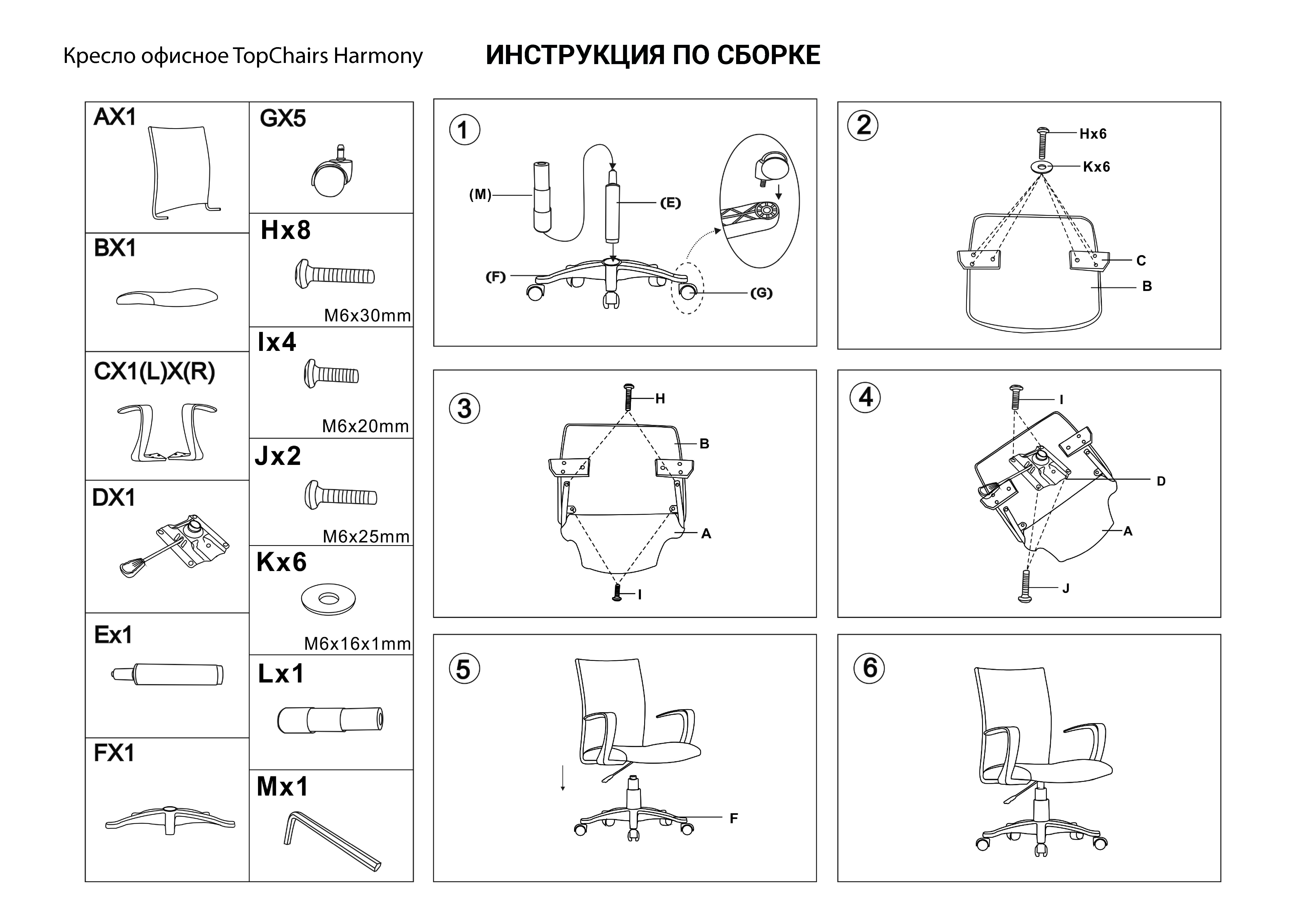 Кресло офисное TopChairs Harmony

ИНСТРУКЦИЯ ПО СБОРКЕ

AX1

BX1

CX1(L)X(R)

DX1

Ex1

FX1

GX5

Hx8

M6x30mm

Ix4

M6x20mm

Jx2

M6x25mm

Kx6

M6x16x1mm

Lx1

Mx1

1

(M)

(E)

(F)

(G)

2

Hx6

Kx6

C

B

3

H

B

A

I

4

I

D

A

J

5

F

6