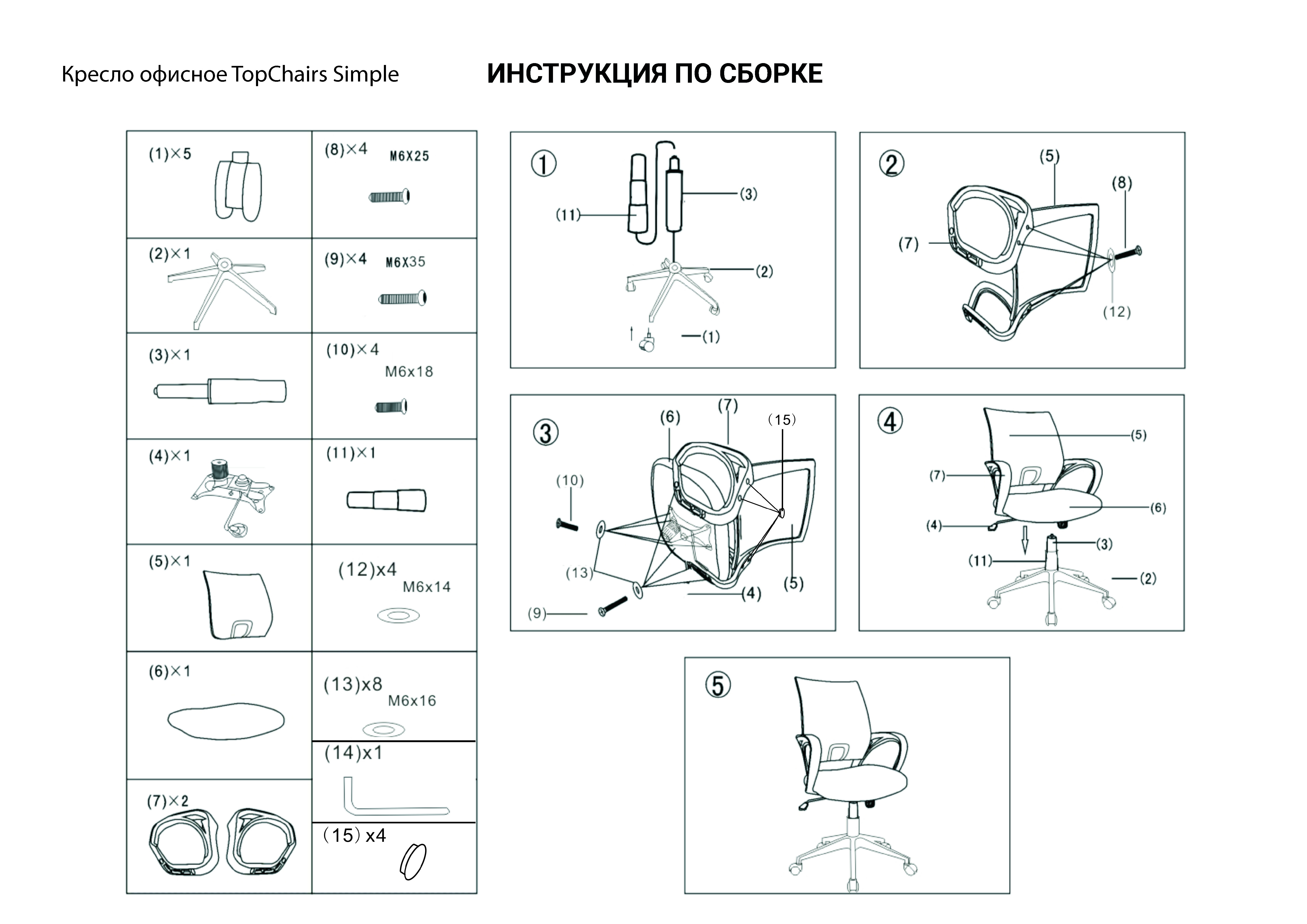 Кресло офисное TopChairs Simple

ИНСТРУКЦИЯ ПО СБОРКЕ

| | |
|---|---|
| (1)×5 | (8)×4 M6X25 |
| (2)×1 | (9)×4 M6X35 |
| (3)×1 | (10)×4 M6x18 |
| (4)×1 | (11)×1 |
| (5)×1 | (12)x4 M6x14 |
| (6)×1 | (13)x8 M6x16 |
| | (14)x1 |
| (7)×2 | (15) x4 |

①
(11)
(3)
(2)
(1)

②
(5)
(8)
(7)
(12)

③
(6)
(7)
(15)
(10)
(13)
(4)
(5)
(9)

④
(5)
(7)
(6)
(4)
(3)
(11)
(2)

⑤