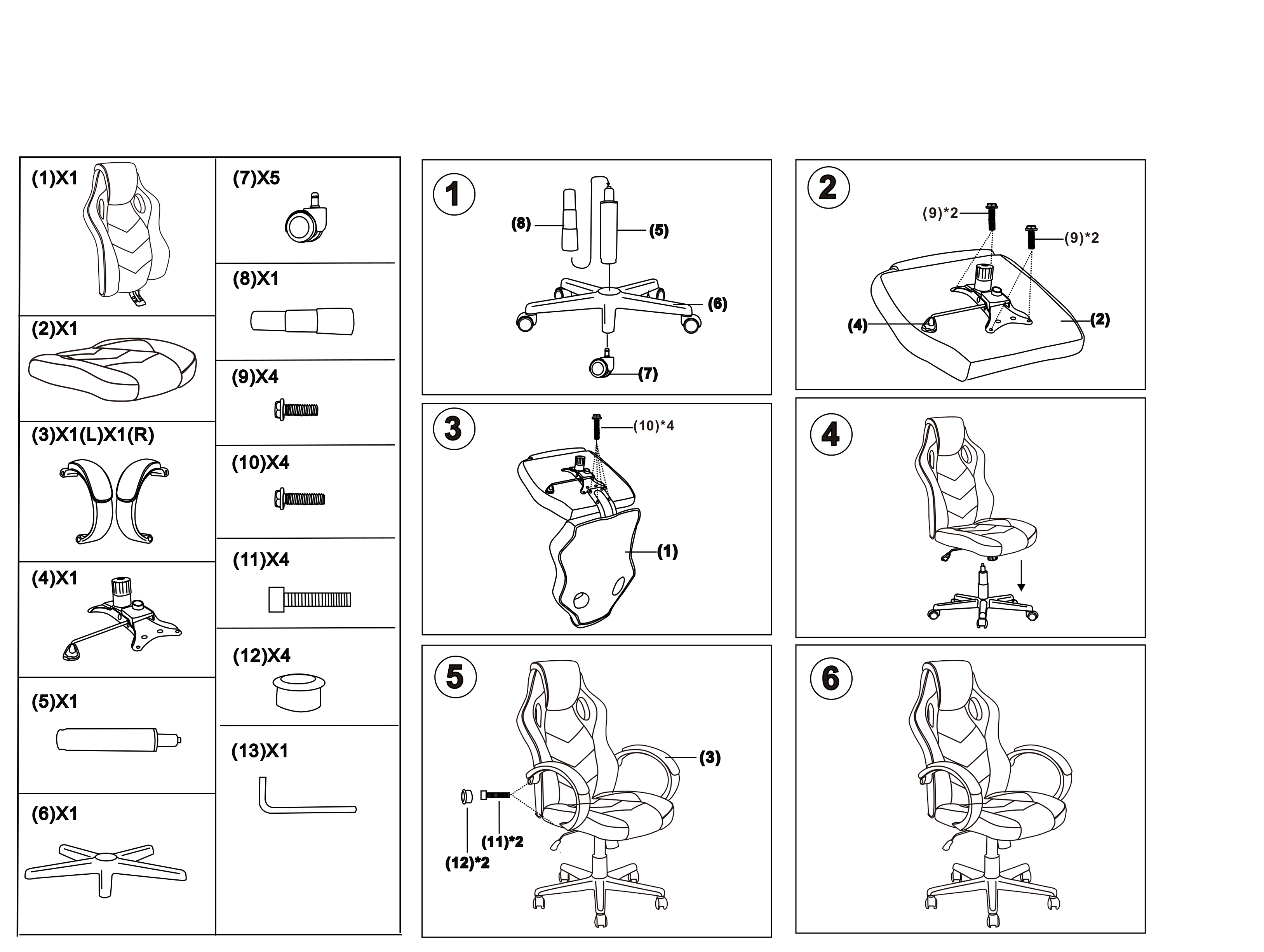 (1)X1

(2)X1

(3)X1(L)X1(R)

(4)X1

(5)X1

(6)X1

(7)X5

(8)X1

(9)X4

(10)X4

(11)X4

(12)X4

(13)X1

1
(8)
(5)
(6)
(7)

2
(9)*2
(9)*2
(4)
(2)

3
(10)*4
(1)

4

5
(3)
(11)*2
(12)*2

6