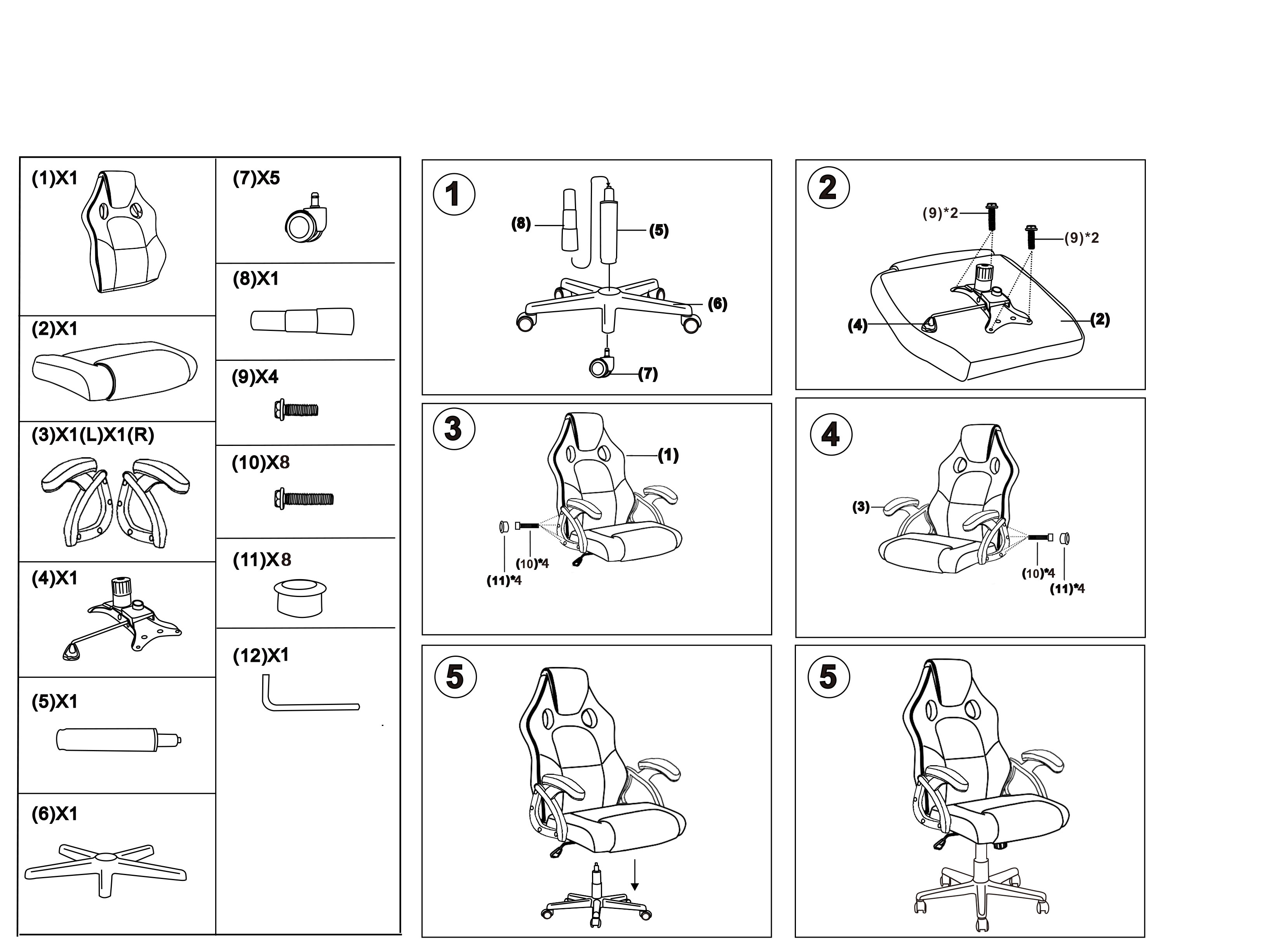 (1)X1

(2)X1

(3)X1(L)X1(R)

(4)X1

(5)X1

(6)X1

(7)X5

(8)X1

(9)X4

(10)X8

(11)X8

(12)X1

1

(8)

(5)

(6)

(7)

2

(9)*2

(9)*2

(4)

(2)

3

(1)

(10)*4

(11)*4

4

(3)

(10)*4

(11)*4

5

5