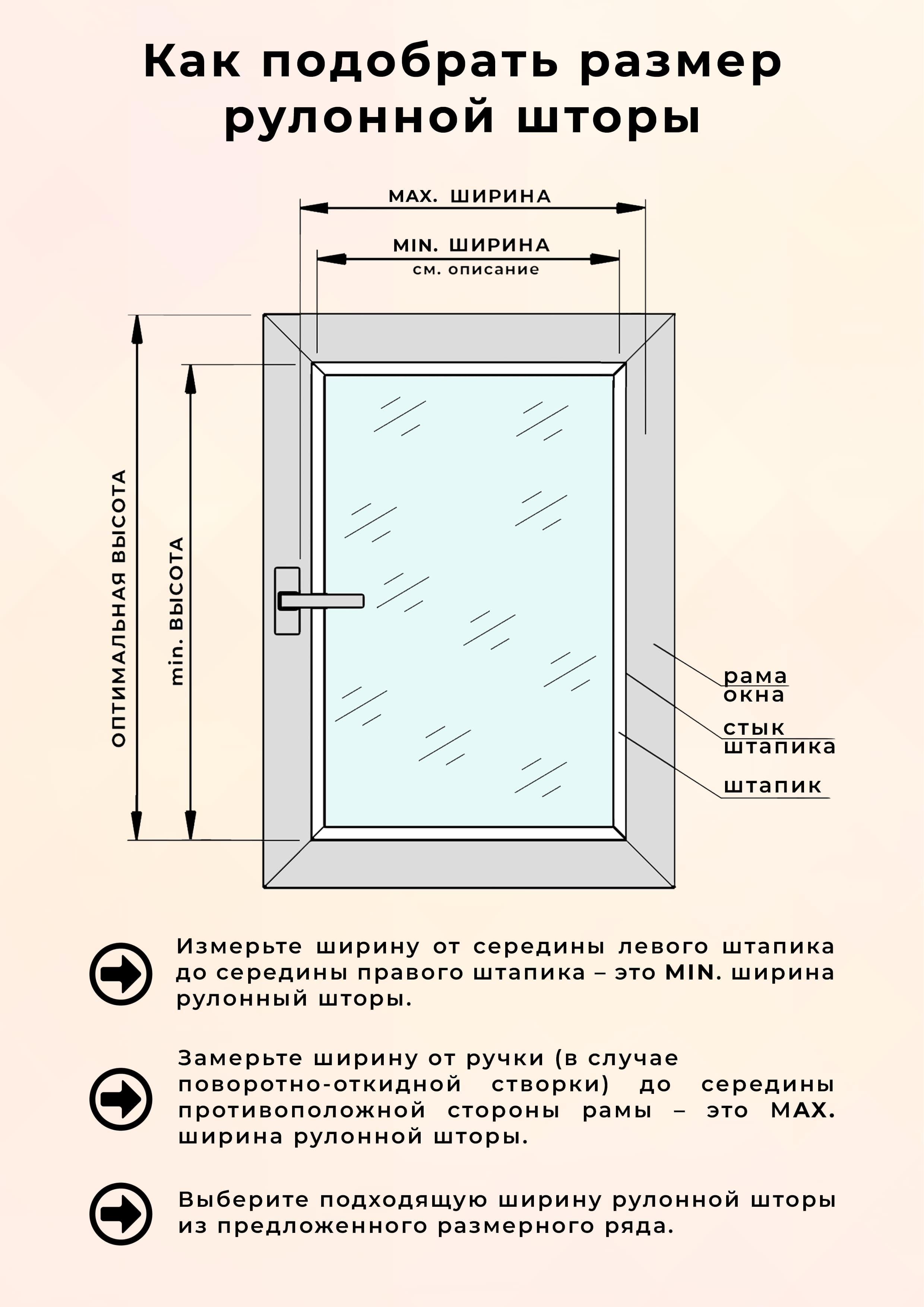 Как подобрать размер рулонной шторы

MAX. ШИРИНА

MIN. ШИРИНА
см. описание

ОПТИМАЛЬНАЯ ВЫСОТА

min. ВЫСОТА

рама окна

стык штапика

штапик

Измерьте ширину от середины левого штапика до середины правого штапика – это MIN. ширина рулонный шторы.

Замерьте ширину от ручки (в случае поворотно-откидной створки) до середины противоположной стороны рамы – это MAX. ширина рулонной шторы.

Выберите подходящую ширину рулонной шторы из предложенного размерного ряда.