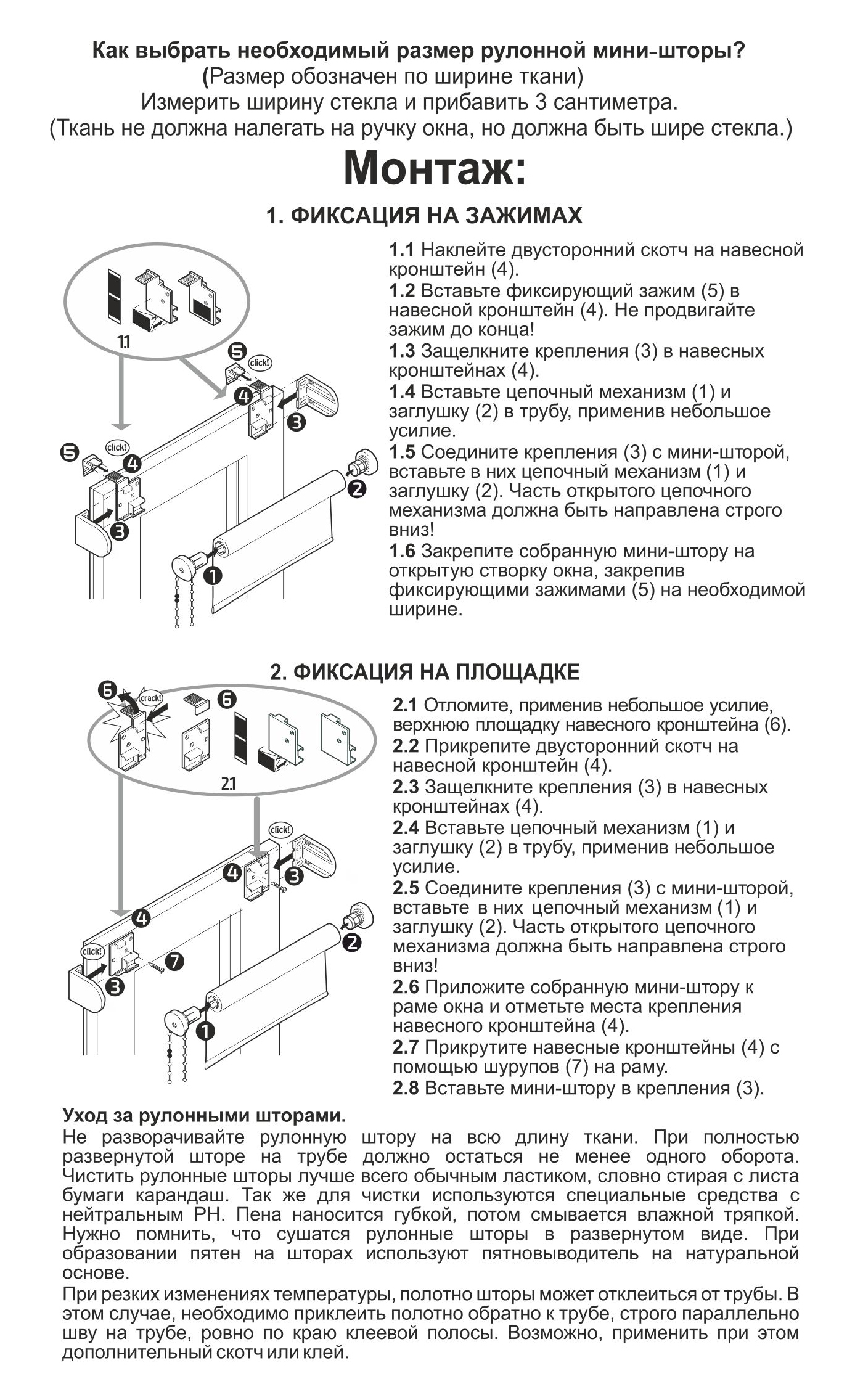 Как выбрать необходимый размер рулонной мини-шторы?
(Размер обозначен по ширине ткани)
Измерить ширину стекла и прибавить 3 сантиметра.
(Ткань не должна налегать на ручку окна, но должна быть шире стекла.)

Монтаж:

1. ФИКСАЦИЯ НА ЗАЖИМАХ

1.1

5 click! 4 3

5 click! 4 3 2 1

1.1 Наклейте двусторонний скотч на навесной кронштейн (4).
1.2 Вставьте фиксирующий зажим (5) в навесной кронштейн (4). Не продвигайте зажим до конца!
1.3 Защелкните крепления (3) в навесных кронштейнах (4).
1.4 Вставьте цепочный механизм (1) и заглушку (2) в трубу, применив небольшое усилие.
1.5 Соедините крепления (3) с мини-шторой, вставьте в них цепочный механизм (1) и заглушку (2). Часть открытого цепочного механизма должна быть направлена строго вниз!
1.6 Закрепите собранную мини-штору на открытую створку окна, закрепив фиксирующими зажимами (5) на необходимой ширине.

2. ФИКСАЦИЯ НА ПЛОЩАДКЕ

6 crack! 6

2.1

click! 4 3

4 click! 3 7 2 1

2.1 Отломите, применив небольшое усилие, верхнюю площадку навесного кронштейна (6).
2.2 Прикрепите двусторонний скотч на навесной кронштейн (4).
2.3 Защелкните крепления (3) в навесных кронштейнах (4).
2.4 Вставьте цепочный механизм (1) и заглушку (2) в трубу, применив небольшое усилие.
2.5 Соедините крепления (3) с мини-шторой, вставьте в них цепочный механизм (1) и заглушку (2). Часть открытого цепочного механизма должна быть направлена строго вниз!
2.6 Приложите собранную мини-штору к раме окна и отметьте места крепления навесного кронштейна (4).
2.7 Прикрутите навесные кронштейны (4) с помощью шурупов (7) на раму.
2.8 Вставьте мини-штору в крепления (3).

Уход за рулонными шторами.
Не разворачивайте рулонную штору на всю длину ткани. При полностью развернутой шторе на трубе должно остаться не менее одного оборота. Чистить рулонные шторы лучше всего обычным ластиком, словно стирая с листа бумаги карандаш. Так же для чистки используются специальные средства с нейтральным PH. Пена наносится губкой, потом смывается влажной тряпкой. Нужно помнить, что сушатся рулонные шторы в развернутом виде. При образовании пятен на шторах используют пятновыводитель на натуральной основе.
При резких изменениях температуры, полотно шторы может отклеиться от трубы. В этом случае, необходимо приклеить полотно обратно к трубе, строго параллельно шву на трубе, ровно по краю клеевой полосы. Возможно, применить при этом дополнительный скотч или клей.