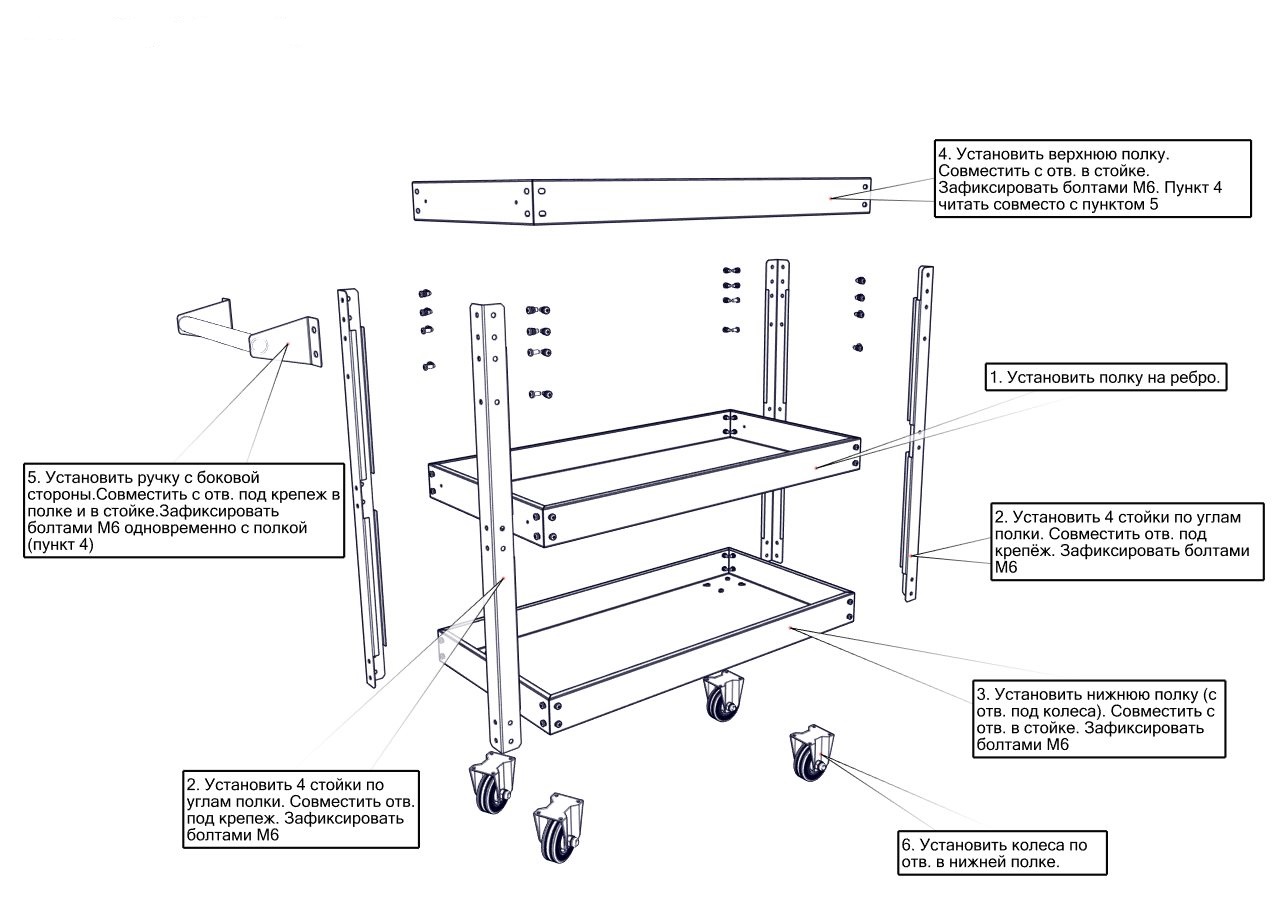 4. Установить верхнюю полку. Совместить с отв. в стойке. Зафиксировать болтами М6. Пункт 4 читать совместо с пунктом 5

1. Установить полку на ребро.

5. Установить ручку с боковой стороны.Совместить с отв. под крепеж в полке и в стойке.Зафиксировать болтами М6 одновременно с полкой (пункт 4)

2. Установить 4 стойки по углам полки. Совместить отв. под крепёж. Зафиксировать болтами М6

3. Установить нижнюю полку (с отв. под колеса). Совместить с отв. в стойке. Зафиксировать болтами М6

2. Установить 4 стойки по углам полки. Совместить отв. под крепеж. Зафиксировать болтами М6

6. Установить колеса по отв. в нижней полке.