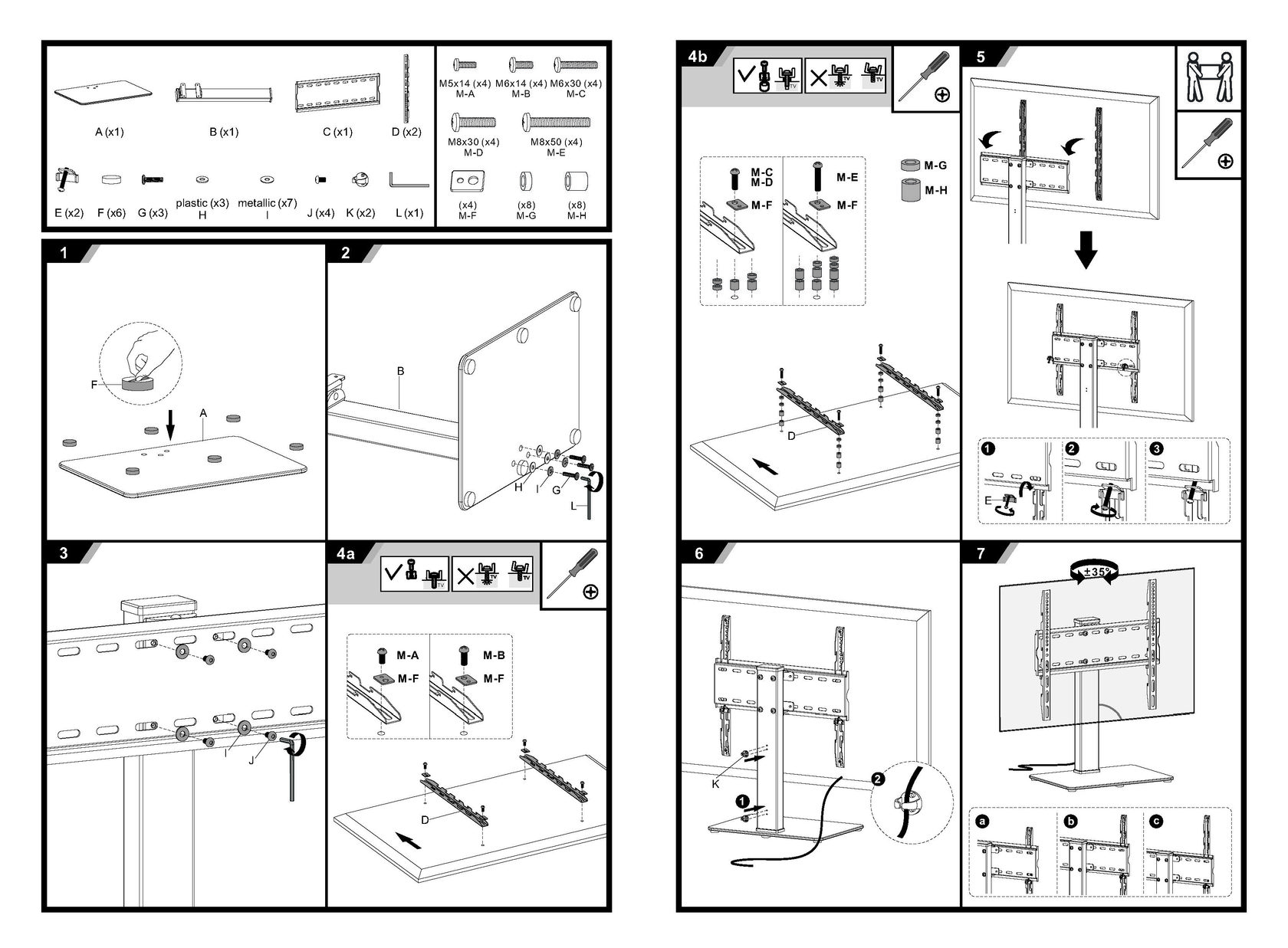 A (x1)
B (x1)
C (x1)
D (x2)
E (x2)
F (x6)
G (x3)
plastic (x3)
H
metallic (x7)
I
J (x4)
K (x2)
L (x1)

M5x14 (x4)
M-A
M6x14 (x4)
M-B
M6x30 (x4)
M-C
M8x30 (x4)
M-D
M8x50 (x4)
M-E
(x4)
M-F
(x8)
M-G
(x8)
M-H

1
F
A

2
B
H
I
G
L

3
I
J

4a
TV
TV
TV
M-A
M-F
M-B
M-F
D

4b
TV
TV
TV
M-C
M-D
M-F
M-E
M-F
M-G
M-H
D

5
1
2
3
E

6
K
1
2

7
±35°
a
b
c