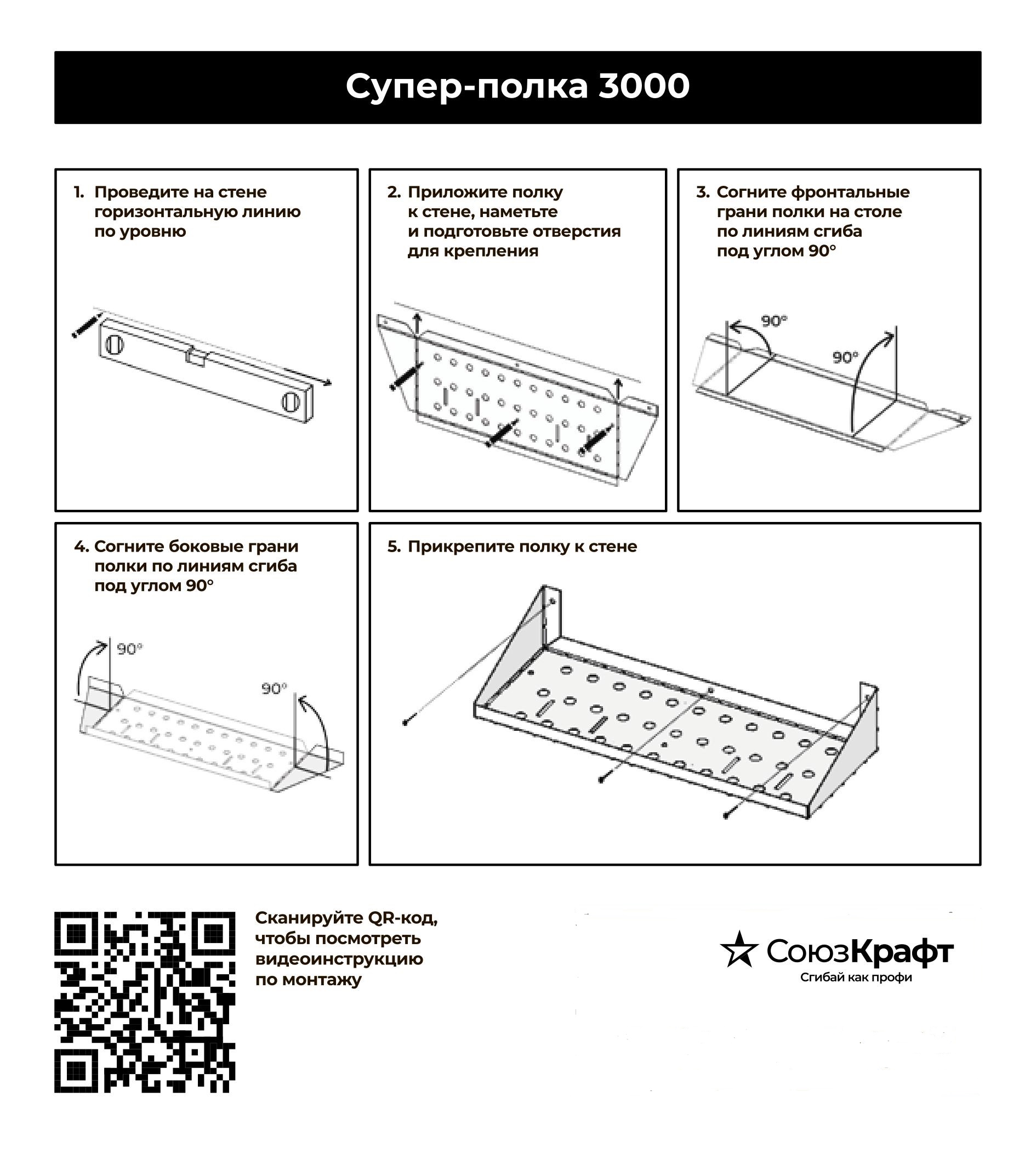 Супер-полка 3000

1. Проведите на стене горизонтальную линию по уровню

2. Приложите полку к стене, наметьте и подготовьте отверстия для крепления

3. Согните фронтальные грани полки на столе по линиям сгиба под углом 90°

90°

90°

4. Согните боковые грани полки по линиям сгиба под углом 90°

90°

90°

5. Прикрепите полку к стене

Сканируйте QR-код, чтобы посмотреть видеоинструкцию по монтажу

СоюзКрафт
Сгибай как профи