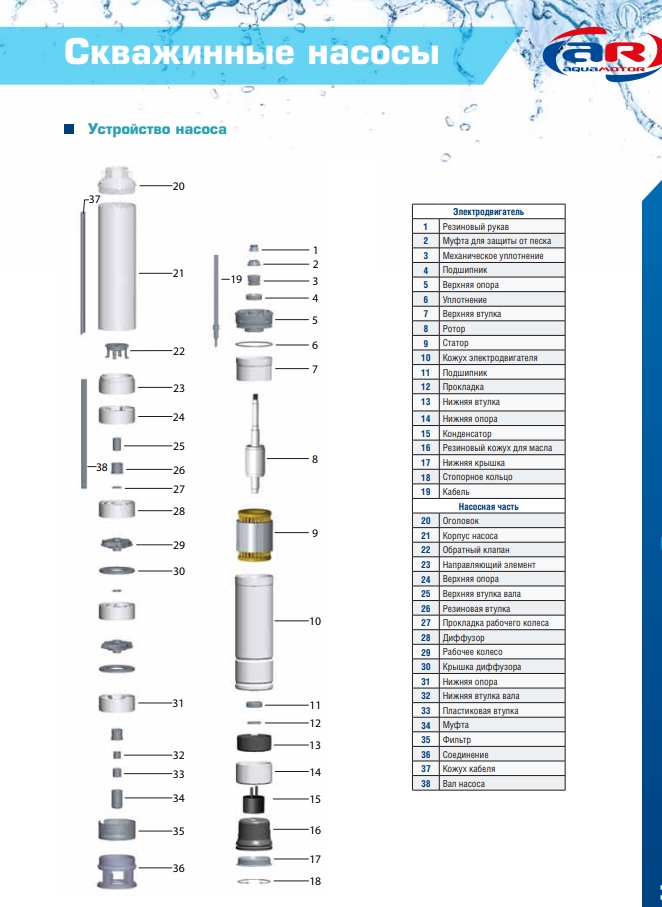 Скважинные насосы

AR AQUAMOTOR

Устройство насоса

20
37
21
22
23
24
25
38
26
27
28
29
30
31
32
33
34
35
36

1
2
19
3
4
5
6
7
8
9
10
11
12
13
14
15
16
17
18

| Электродвигатель | |
|---|---|
| 1 | Резиновый рукав |
| 2 | Муфта для защиты от песка |
| 3 | Механическое уплотнение |
| 4 | Подшипник |
| 5 | Верхняя опора |
| 6 | Уплотнение |
| 7 | Верхняя втулка |
| 8 | Ротор |
| 9 | Статор |
| 10 | Кожух электродвигателя |
| 11 | Подшипник |
| 12 | Прокладка |
| 13 | Нижняя втулка |
| 14 | Нижняя опора |
| 15 | Конденсатор |
| 16 | Резиновый кожух для масла |
| 17 | Нижняя крышка |
| 18 | Стопорное кольцо |
| 19 | Кабель |
| Насосная часть | |
| 20 | Оголовок |
| 21 | Корпус насоса |
| 22 | Обратный клапан |
| 23 | Направляющий элемент |
| 24 | Верхняя опора |
| 25 | Верхняя втулка вала |
| 26 | Резиновая втулка |
| 27 | Прокладка рабочего колеса |
| 28 | Диффузор |
| 29 | Рабочее колесо |
| 30 | Крышка диффузора |
| 31 | Нижняя опора |
| 32 | Нижняя втулка вала |
| 33 | Пластиковая втулка |
| 34 | Муфта |
| 35 | Фильтр |
| 36 | Соединение |
| 37 | Кожух кабеля |
| 38 | Вал насоса |