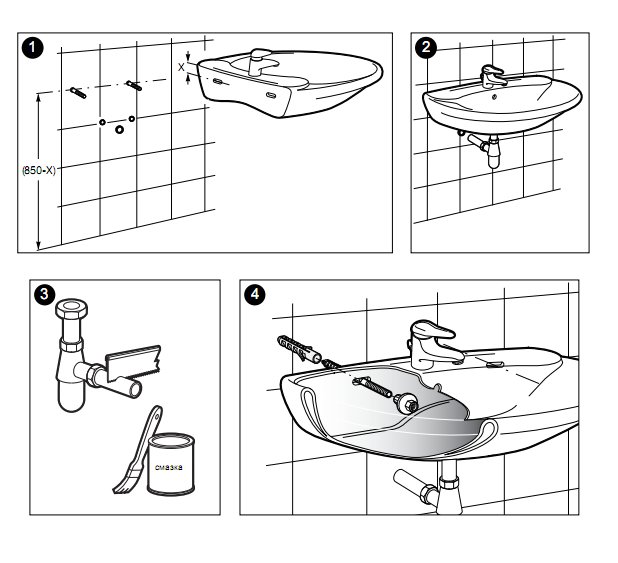 1
X
(850-X)

2

3
смазка

4