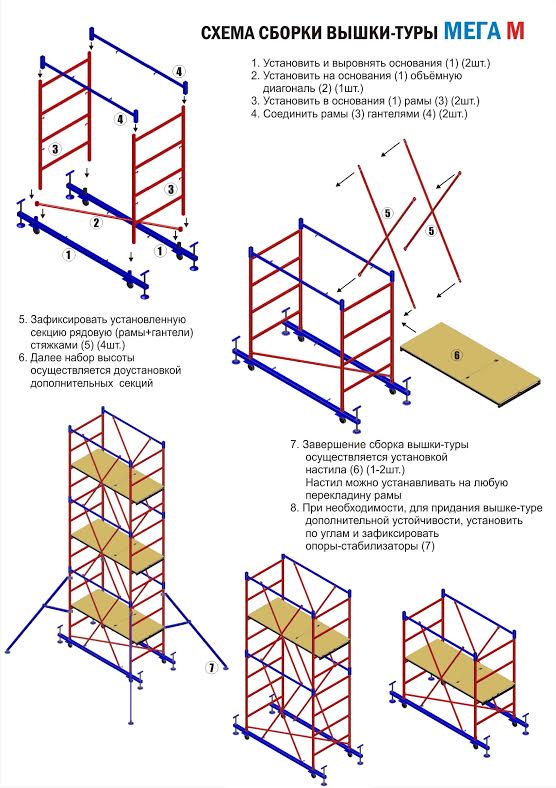 СХЕМА СБОРКИ ВЫШКИ-ТУРЫ МЕГА М

1. Установить и выровнять основания (1) (2шт.)
2. Установить на основания (1) объёмную диагональ (2) (1шт.)
3. Установить в основания (1) рамы (3) (2шт.)
4. Соединить рамы (3) гантелями (4) (2шт.)

4
4
3
3
2
1
1

5
5
6

5. Зафиксировать установленную секцию рядовую (рамы+гантели) стяжками (5) (4шт.)
6. Далее набор высоты осуществляется доустановкой дополнительных секций

7. Завершение сборка вышки-туры осуществляется установкой настила (6) (1-2шт.)
Настил можно устанавливать на любую перекладину рамы
8. При необходимости, для придания вышке-туре дополнительной устойчивости, установить по углам и зафиксировать опоры-стабилизаторы (7)

7